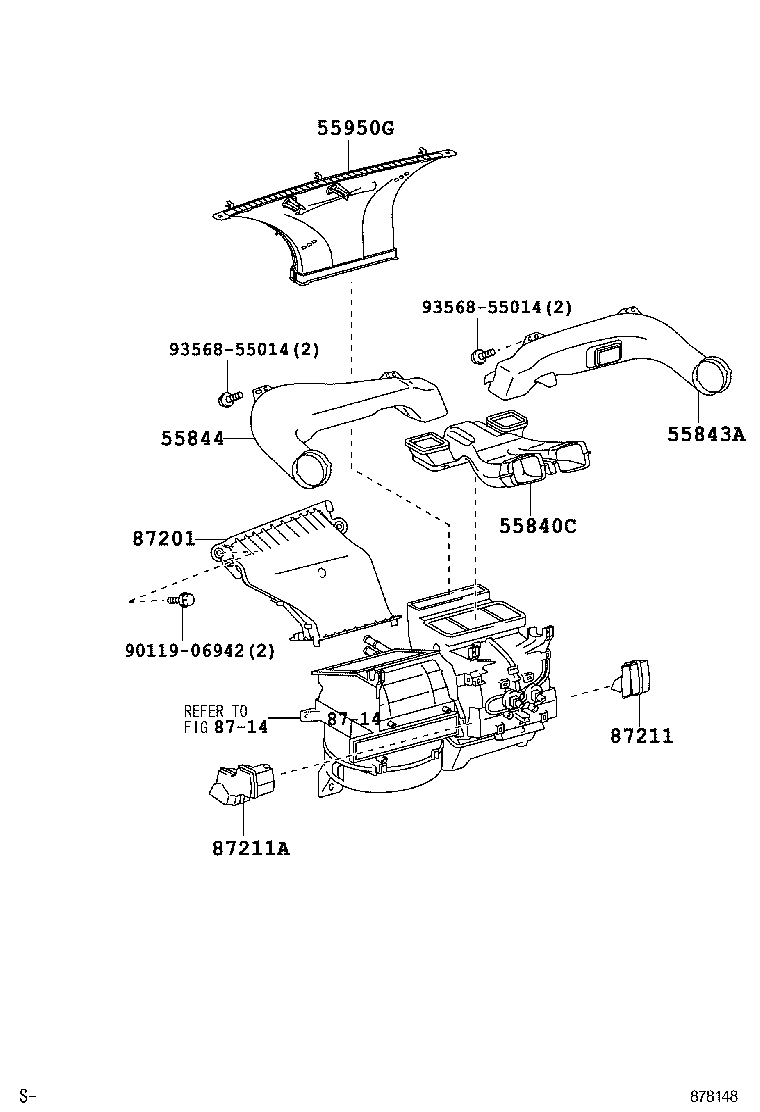 55950G

93568-55014(2)

93568-55014(2)

55844

55843A

55840C

87201

90119-06942(2)

REFER TO
FIG 87-14

87-14

87211

87211A

S-

878148