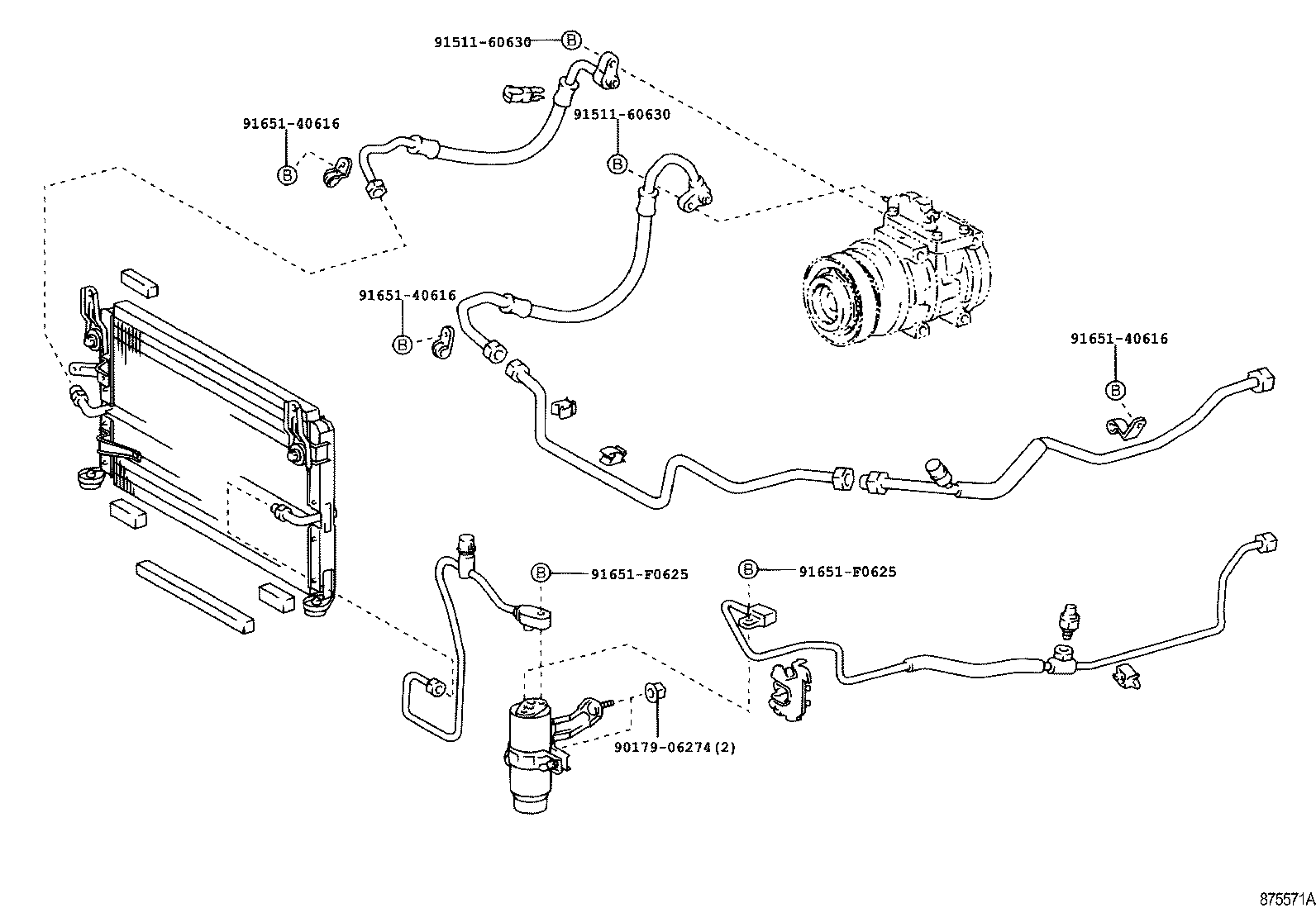 91511-60630 B

91651-40616
B

91511-60630
B

91651-40616
B

91651-40616
B

B 91651-F0625

B 91651-F0625

90179-06274(2)

875571A