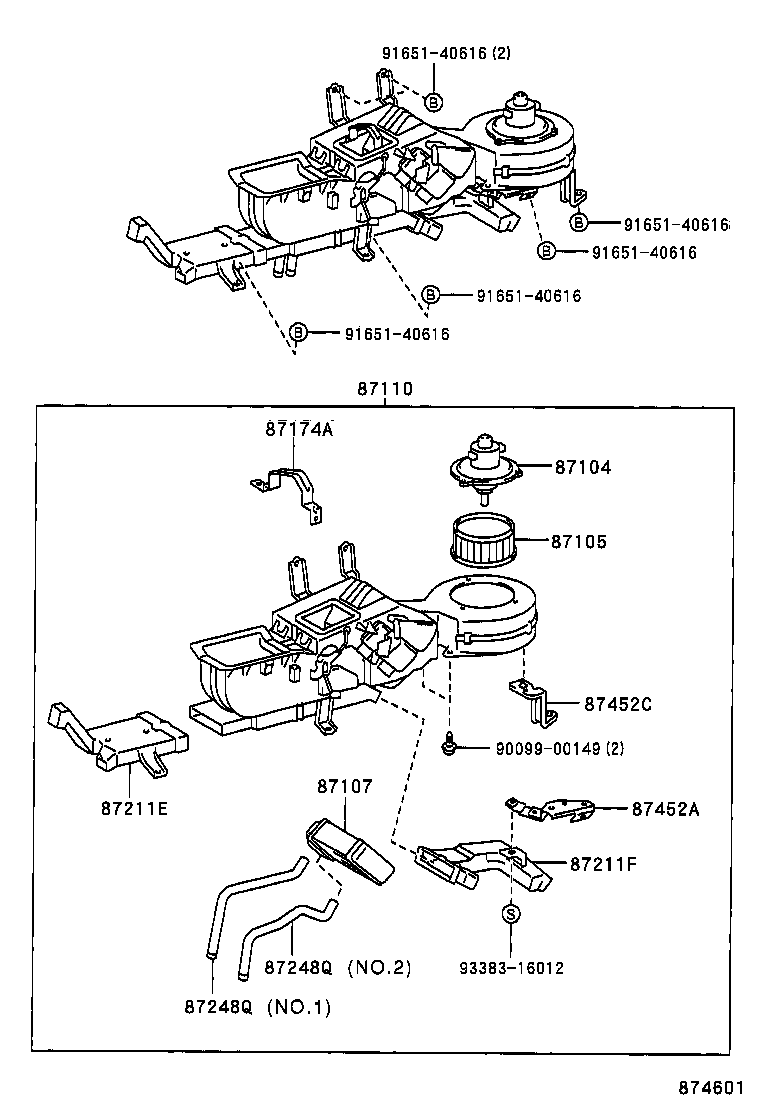 91651-40616 (2)

B

B 91651-40616

B 91651-40616

B 91651-40616

B 91651-40616

87110

87174A

87104

87105

87452C

90099-00149 (2)

87211E

87107

87452A

87211F

S

87248Q (NO.2)

93383-16012

87248Q (NO.1)

874601