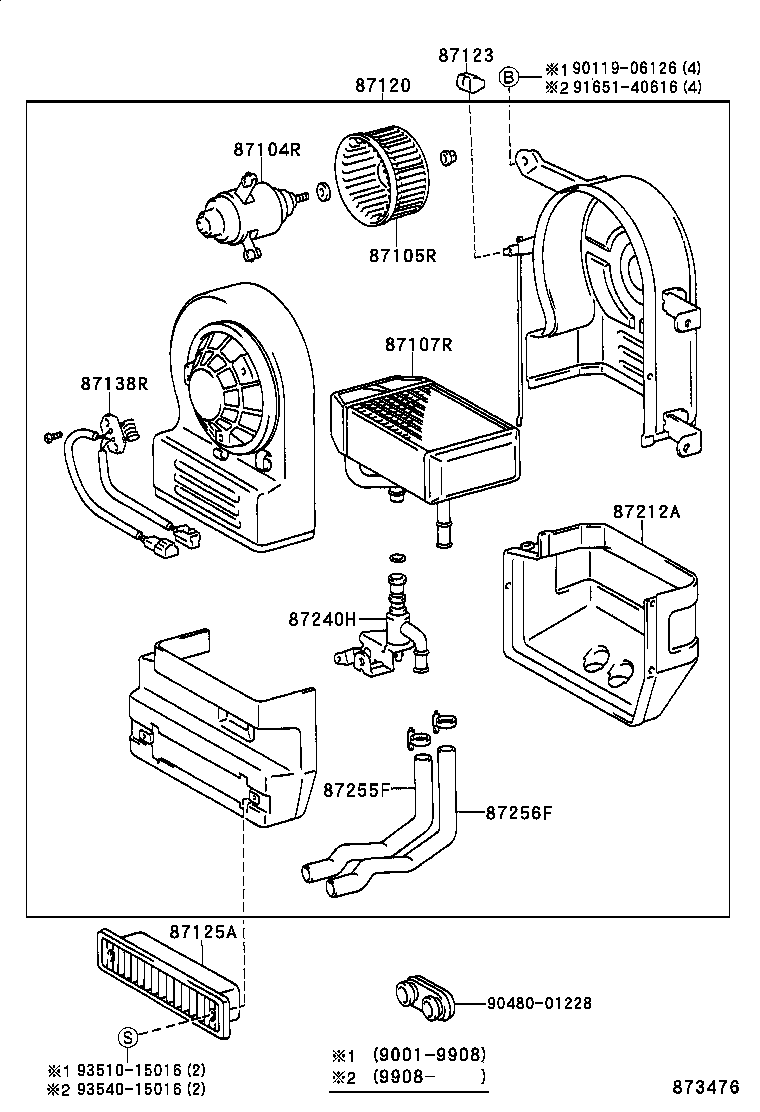 87123
B
※1 90119-06126 (4)
※2 91651-40616 (4)
87120
87104R
87105R
87107R
87138R
87212A
87240H
87255F
87256F
87125A
90480-01228
S
※1 93510-15016 (2)
※2 93540-15016 (2)
※1 (9001-9908)
※2 (9908- )
873476