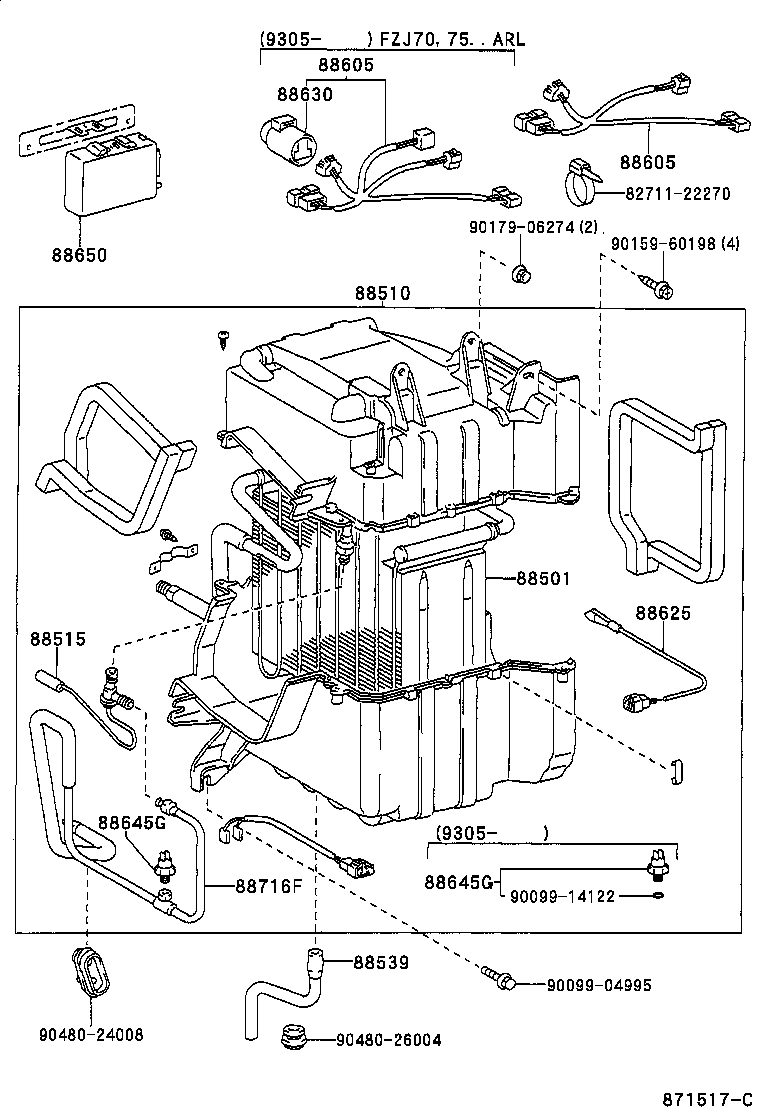 (9305-　　) FZJ70, 75. . ARL
88605
88630
88605
82711-22270
88650
90179-06274 (2)
90159-60198 (4)
88510
88501
88625
88515
88645G
88716F
(9305-　　)
88645G
90099-14122
88539
90099-04995
90480-24008
90480-26004
871517-C