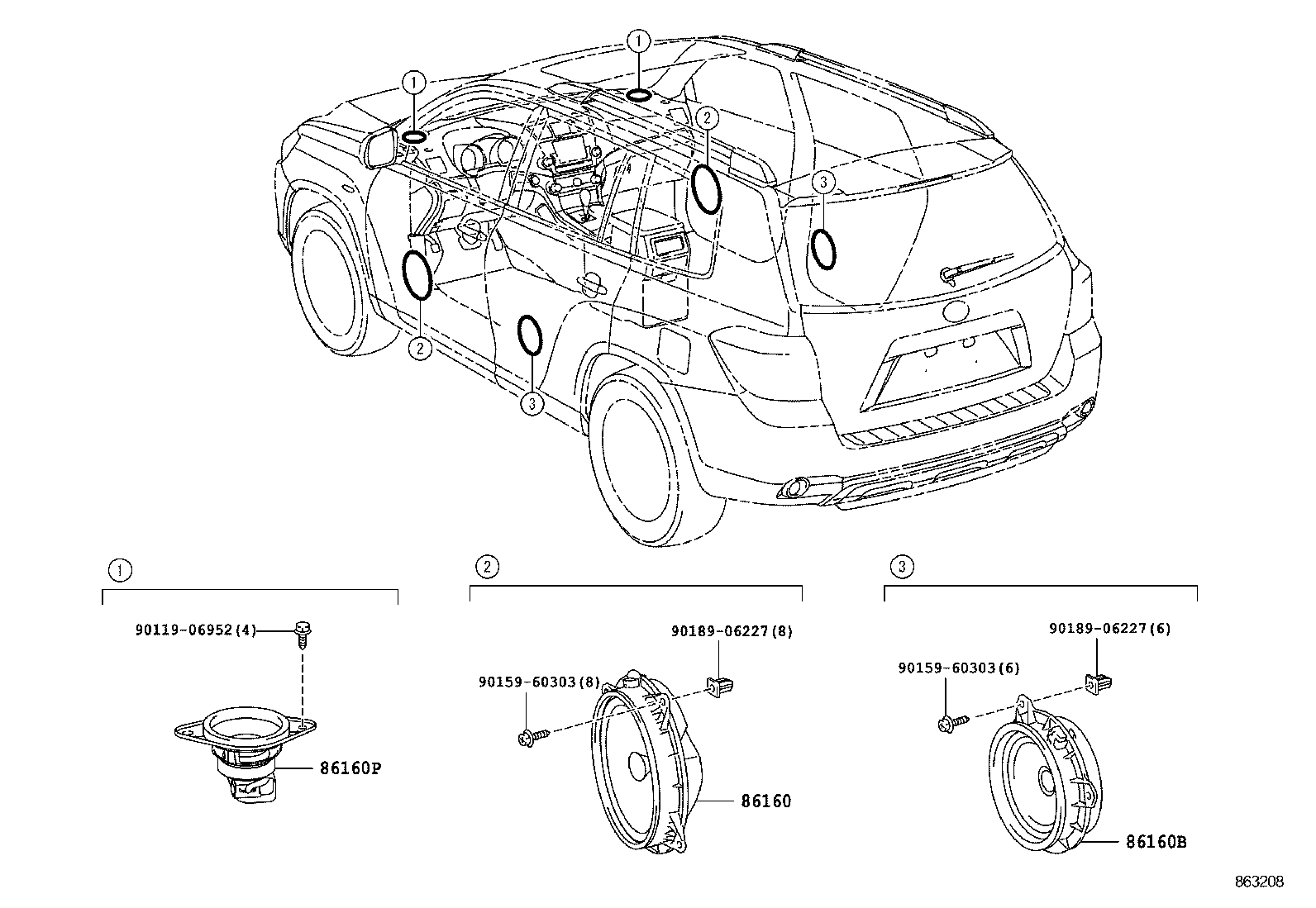 1
1
2
3
2
3

1

90119-06952(4)

86160P

2

90189-06227(8)

90159-60303(8)

86160

3

90189-06227(6)

90159-60303(6)

86160B

863208