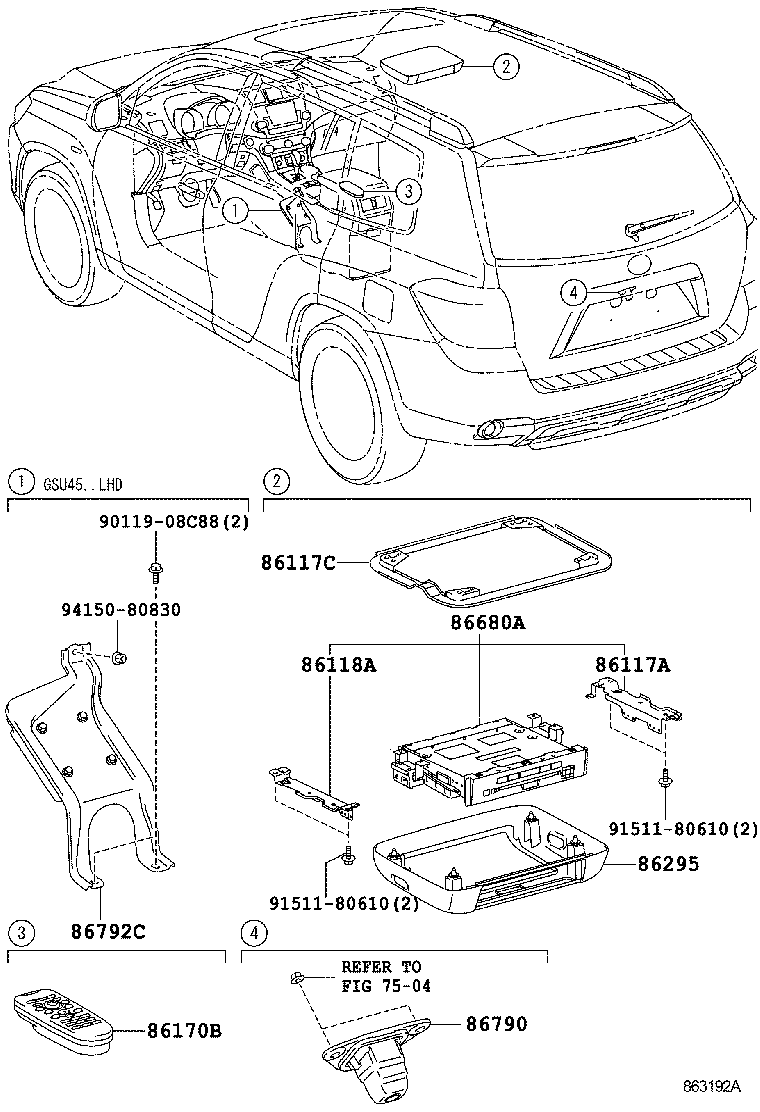 2
3
1
4

1 GSU45..LHD
90119-08C88(2)
94150-80830
86792C

2
86117C
86680A
86118A
86117A
91511-80610(2)
86295
91511-80610(2)

3
86170B

4
REFER TO
FIG 75-04
86790

863192A