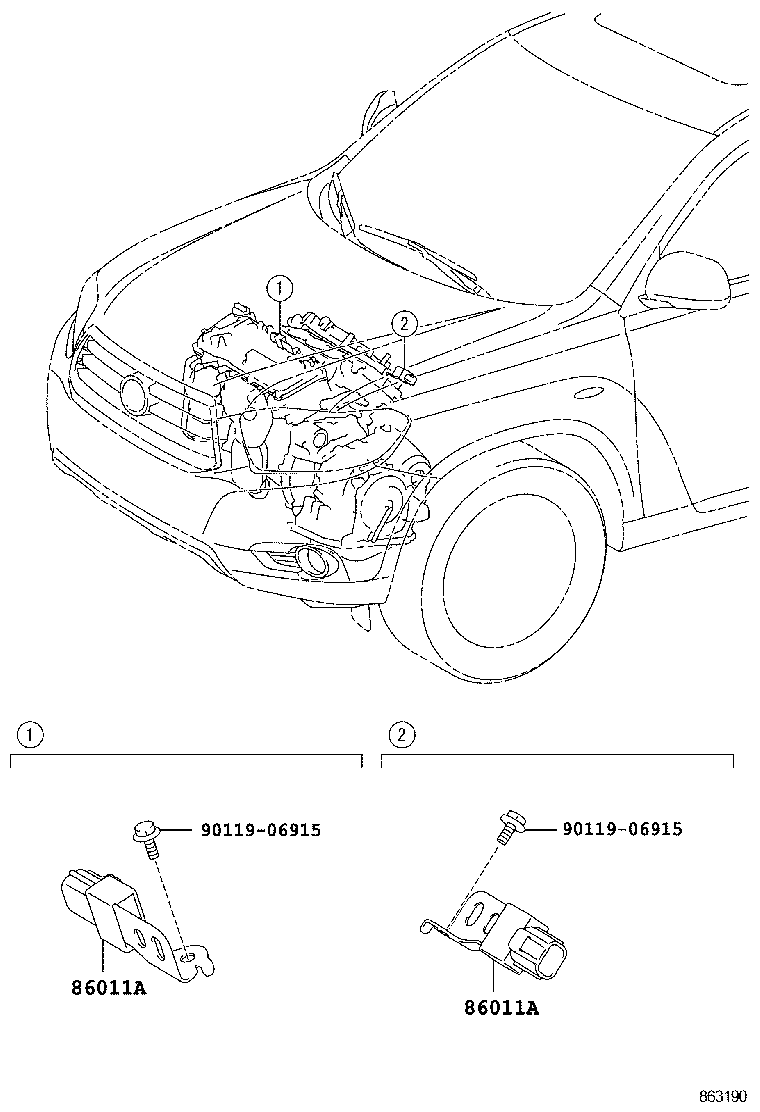 1
2
1
90119-06915
86011A
2
90119-06915
86011A
863190