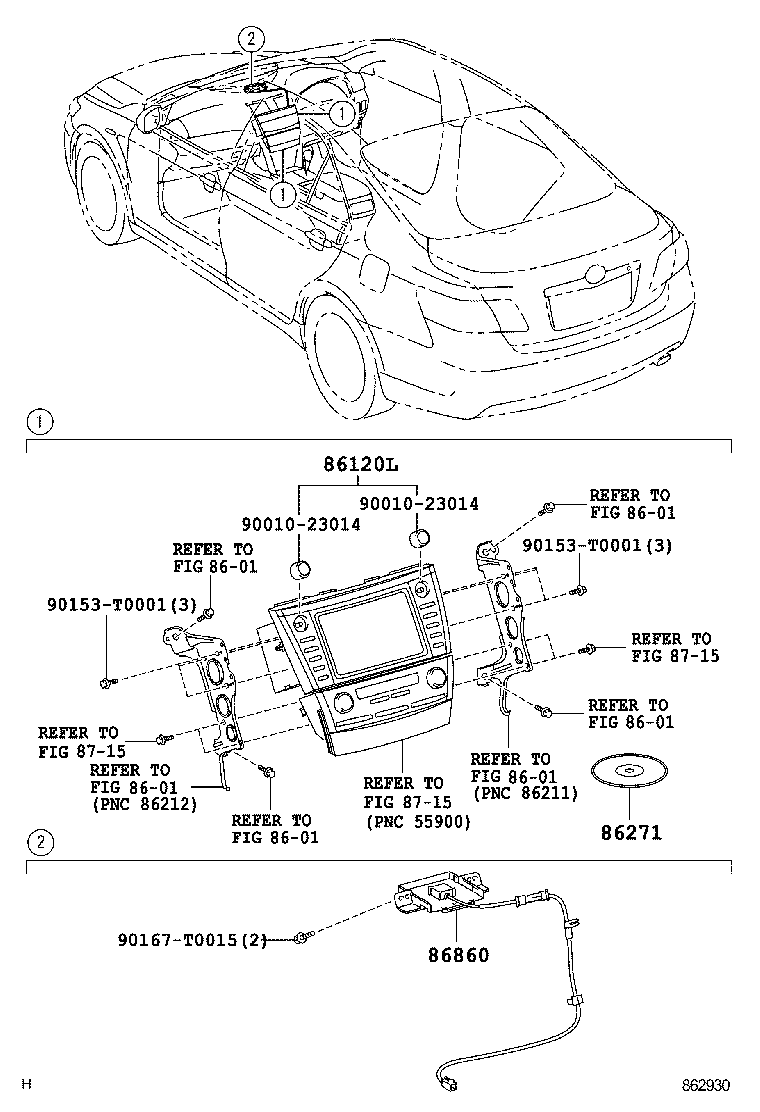 2

1

1

1

86120L

90010-23014

90010-23014

REFER TO
FIG 86-01

REFER TO
FIG 86-01

90153-T0001(3)

90153-T0001(3)

REFER TO
FIG 87-15

REFER TO
FIG 86-01

REFER TO
FIG 87-15

REFER TO
FIG 86-01
(PNC 86212)

REFER TO
FIG 86-01

REFER TO
FIG 87-15
(PNC 55900)

REFER TO
FIG 86-01
(PNC 86211)

86271

2

90167-T0015(2)

86860

H

862930