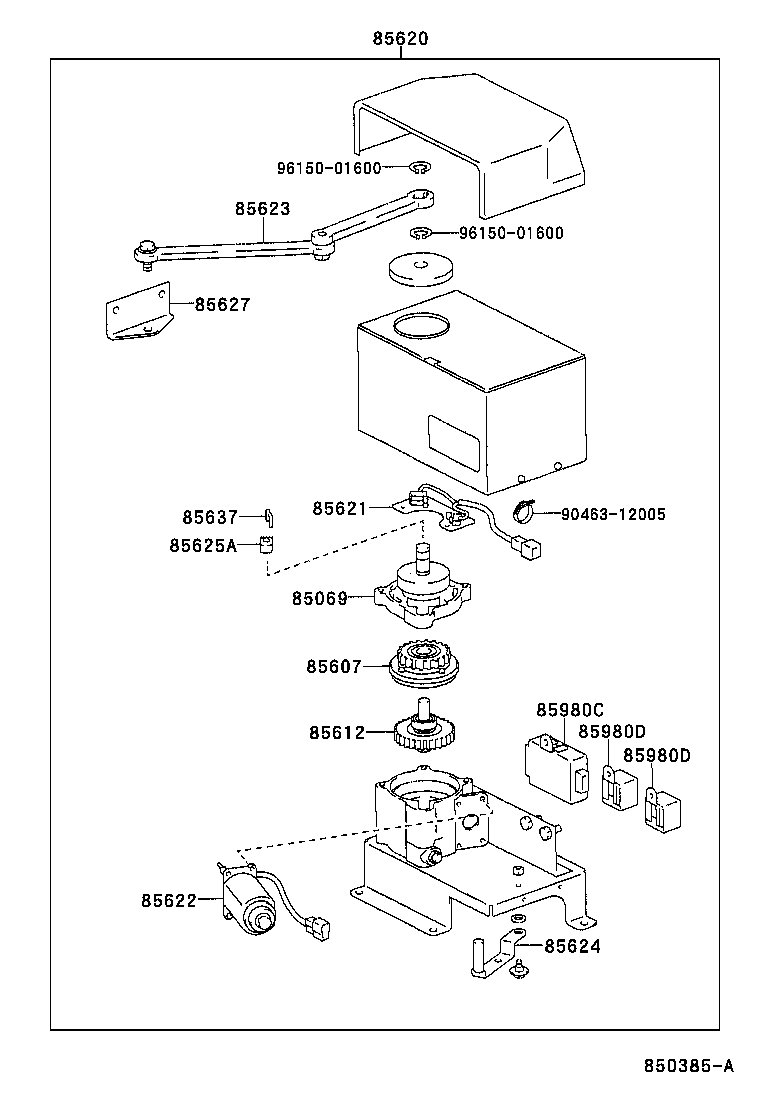 85620

96150-01600

85623

96150-01600

85627

85637

85621

90463-12005

85625A

85069

85607

85980C

85612

85980D

85980D

85622

85624

850385-A