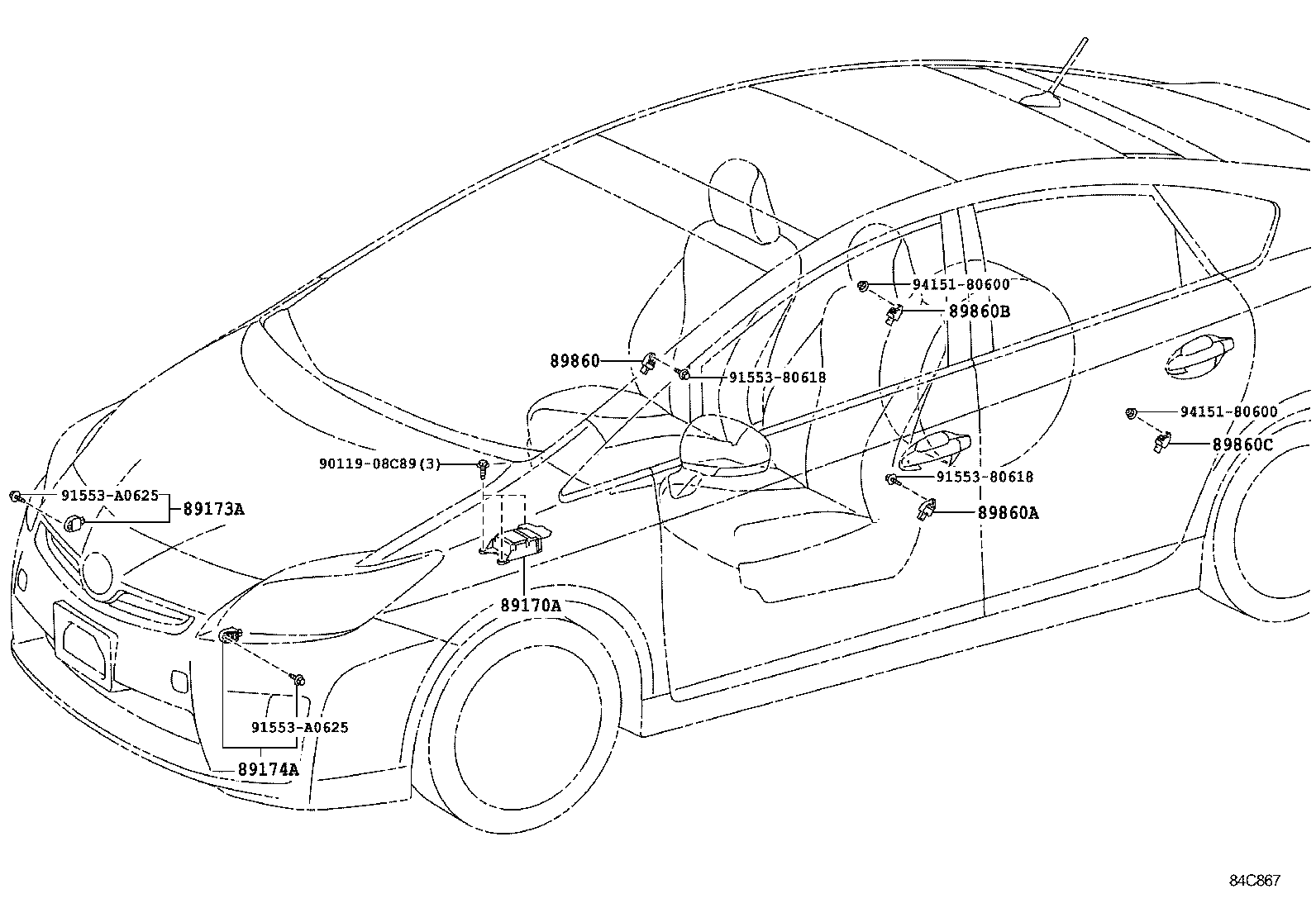 94151-80600
89860B
89860
91553-80618
94151-80600
89860C
90119-08C89(3)
91553-80618
91553-A0625
89173A
89860A
89170A
91553-A0625
89174A
84C867