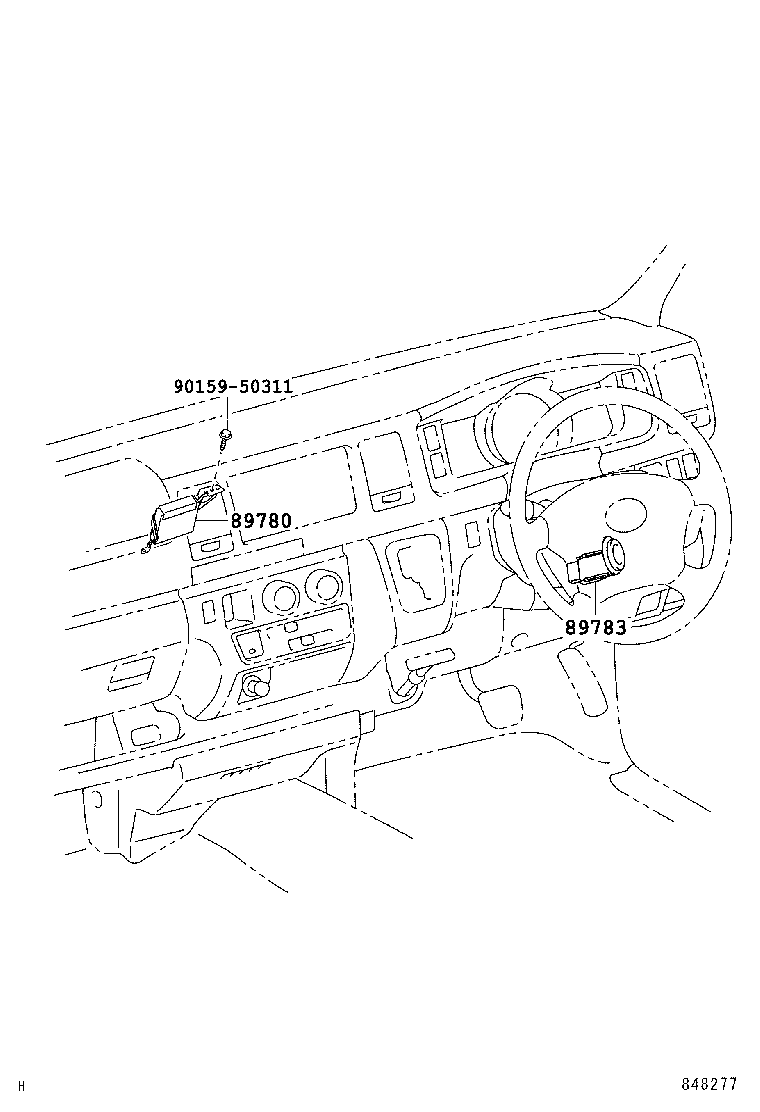 90159-50311
89780
89783
H
848277