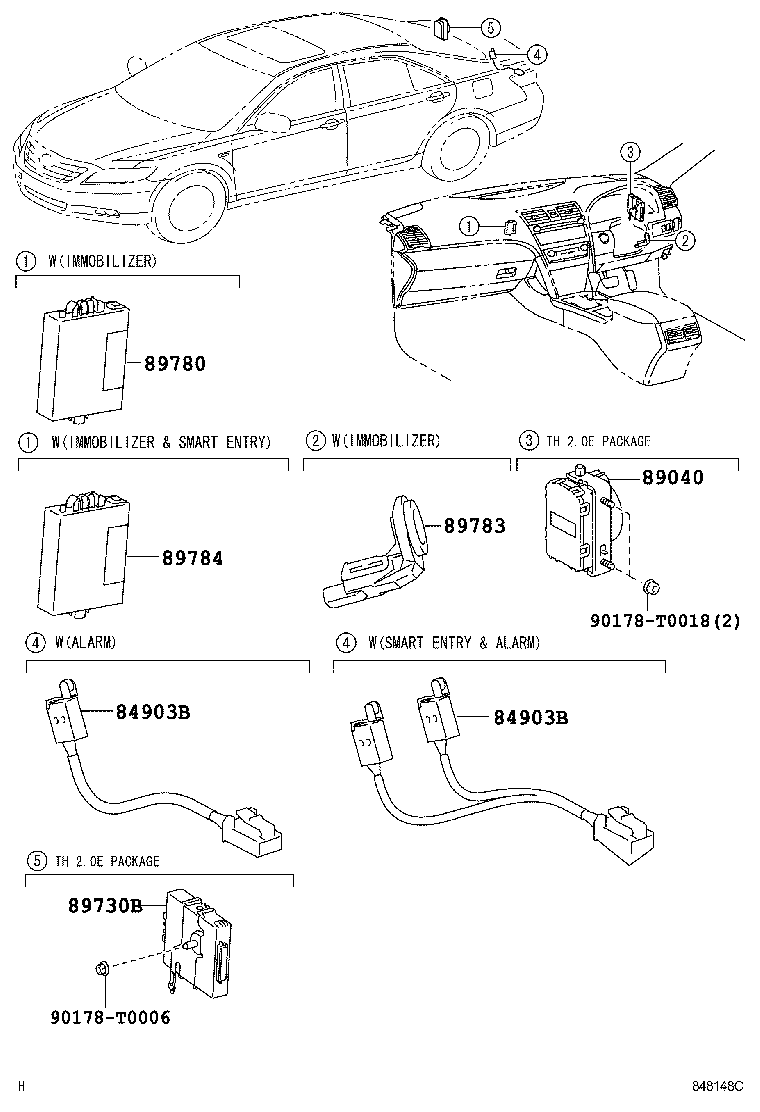 5
4
3
1
2

1 W(IMMOBILIZER)
89780

1 W(IMMOBILIZER & SMART ENTRY)
89784

2 W(IMMOBILIZER)
89783

3 TH 2.0E PACKAGE
89040
90178-T0018(2)

4 W(ALARM)
84903B

4 W(SMART ENTRY & ALARM)
84903B

5 TH 2.0E PACKAGE
89730B
90178-T0006

H
848148C