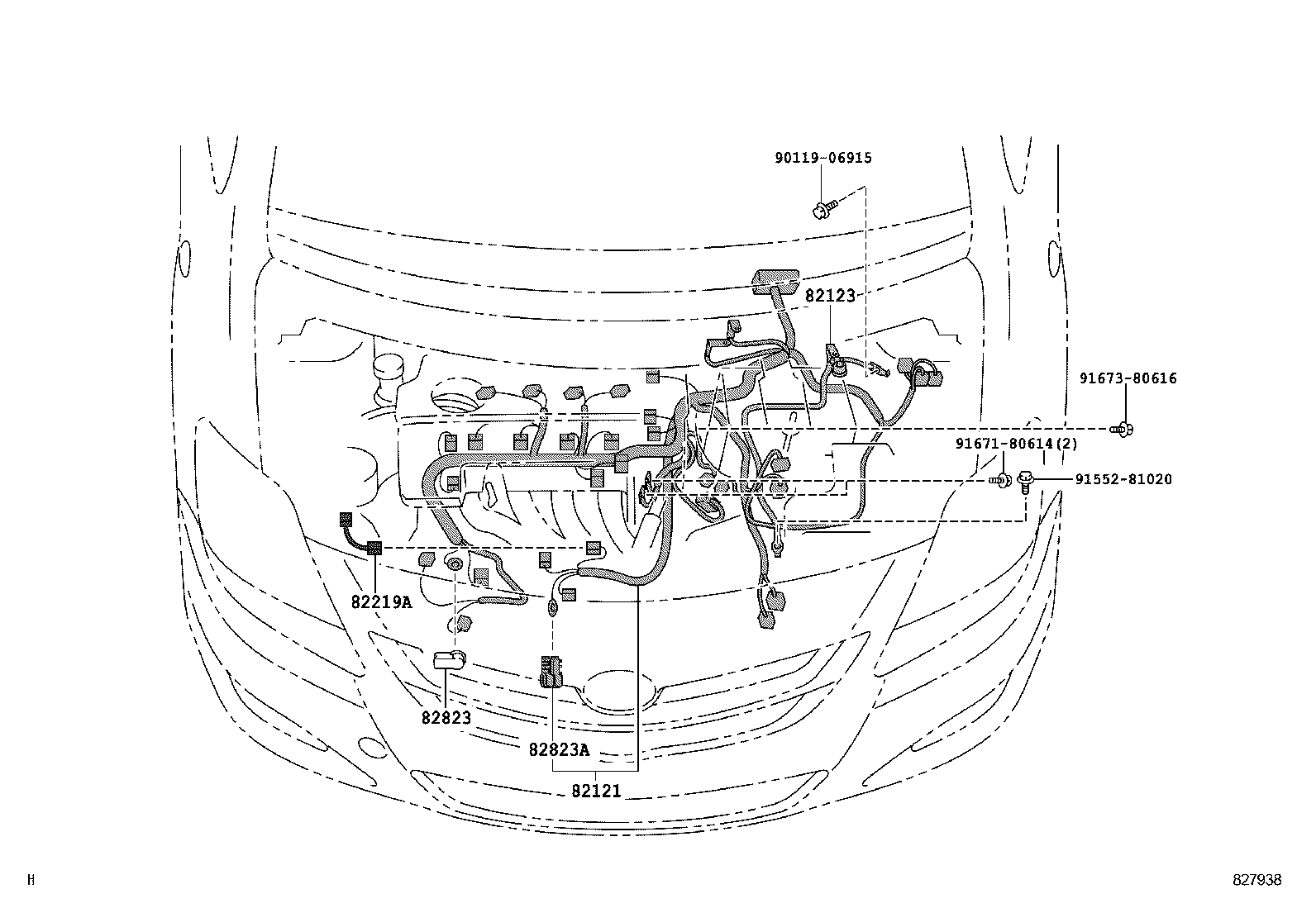 90119-06915
82123
91673-80616
91671-80614(2)
91552-81020
82219A
82823
82823A
82121
H
827938