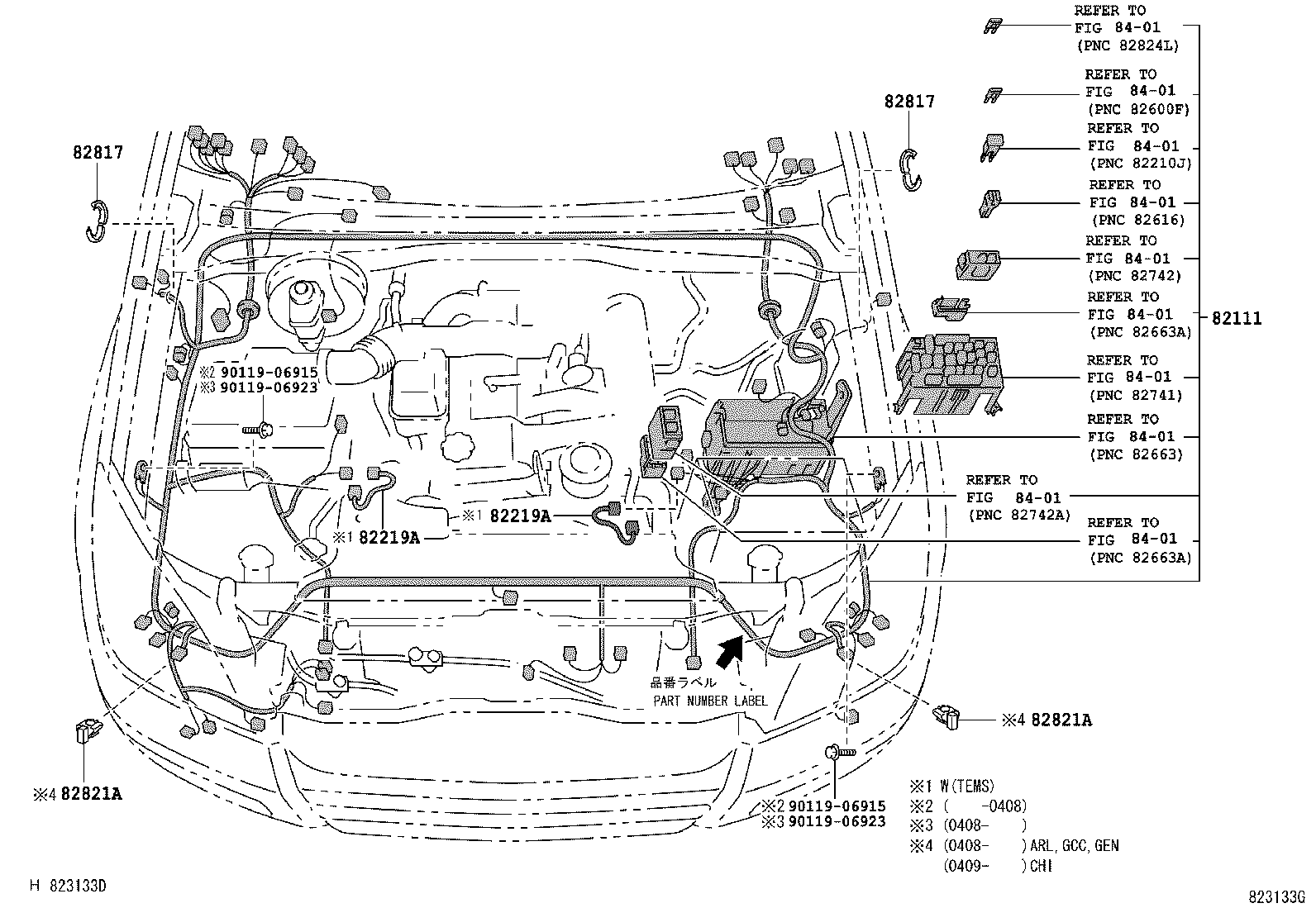 REFER TO FIG 84-01 (PNC 82824L)

REFER TO FIG 84-01 (PNC 82600F)

REFER TO FIG 84-01 (PNC 82210J)

REFER TO FIG 84-01 (PNC 82616)

REFER TO FIG 84-01 (PNC 82742)

REFER TO FIG 84-01 (PNC 82663A)

REFER TO FIG 84-01 (PNC 82741)

REFER TO FIG 84-01 (PNC 82663)

REFER TO FIG 84-01 (PNC 82742A)

REFER TO FIG 84-01 (PNC 82663A)

82111

82817

82817

※2 90119-06915
※3 90119-06923

※1 82219A

※1 82219A

品番ラベル
PART NUMBER LABEL

※4 82821A

※4 82821A

※2 90119-06915
※3 90119-06923

※1 W(TEMS)
※2 ( -0408)
※3 (0408- )
※4 (0408- ) ARL, GCC, GEN
(0409- ) CHI

H 823133D

823133G