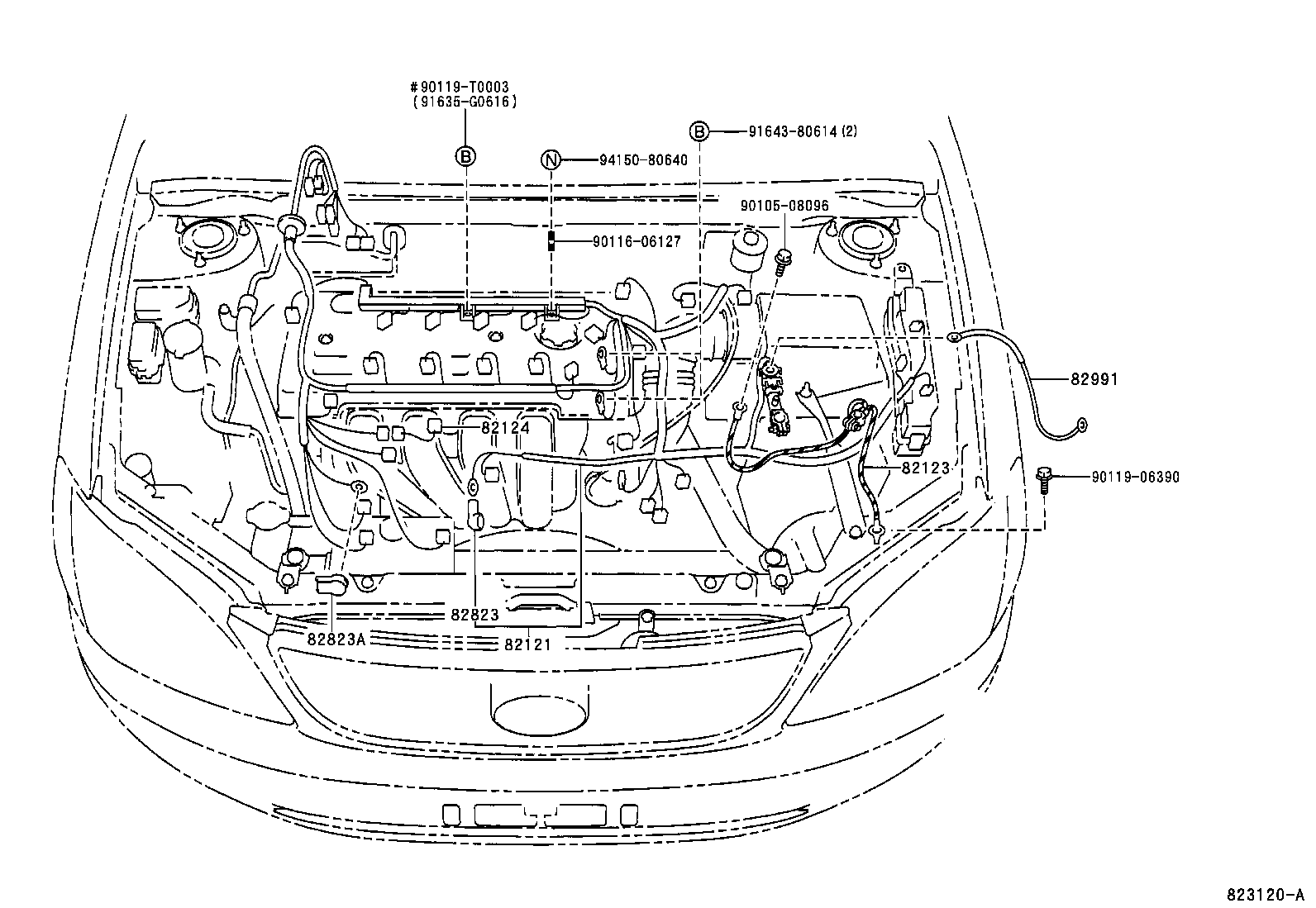 #90119-T0003
(91635-G0616)

B

N

94150-80640

B

91643-80614(2)

90105-08096

90116-06127

82991

82124

82123

90119-06390

82823

82823A

82121

823120-A