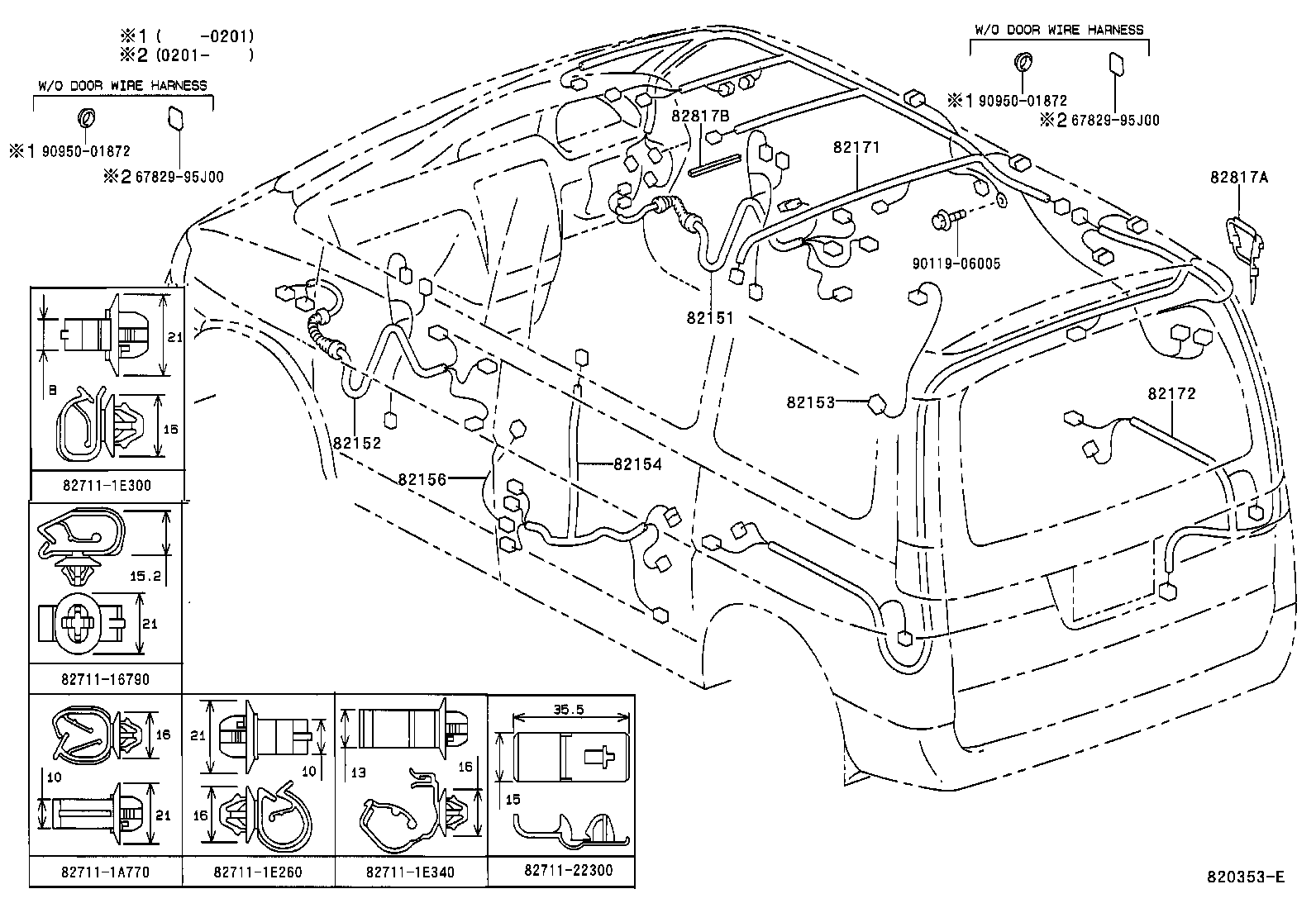 ※1 (     -0201)
※2 (0201-     )

W/O DOOR WIRE HARNESS

※1 90950-01872
※2 67829-95J00

W/O DOOR WIRE HARNESS

※1 90950-01872
※2 67829-95J00

82817B
82171
82817A
90119-06005
82151
82153
82172
82152
82156
82154

21
8
16
82711-1E300

15.2
21
82711-16790

16
10
21
82711-1A770

21
10
16
82711-1E260

13
16
82711-1E340

35.5
15
82711-22300

820353-E