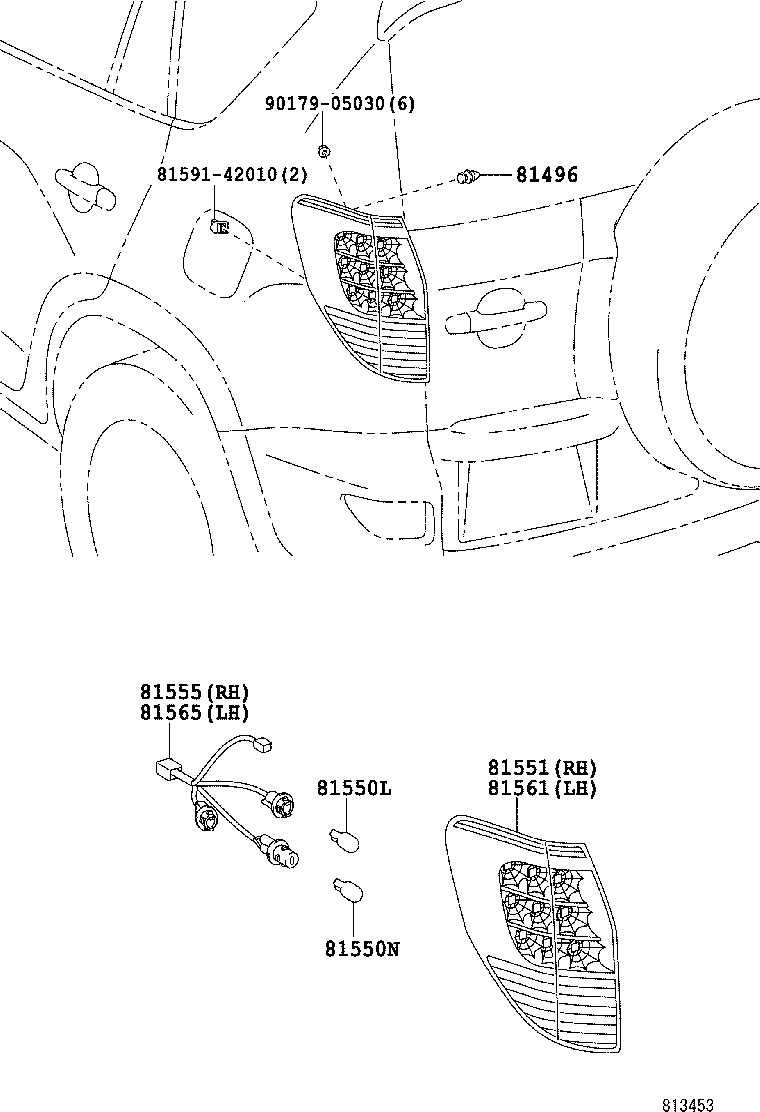 90179-05030(6)
81591-42010(2)
81496

81555(RH)
81565(LH)
81550L
81550N
81551(RH)
81561(LH)

813453