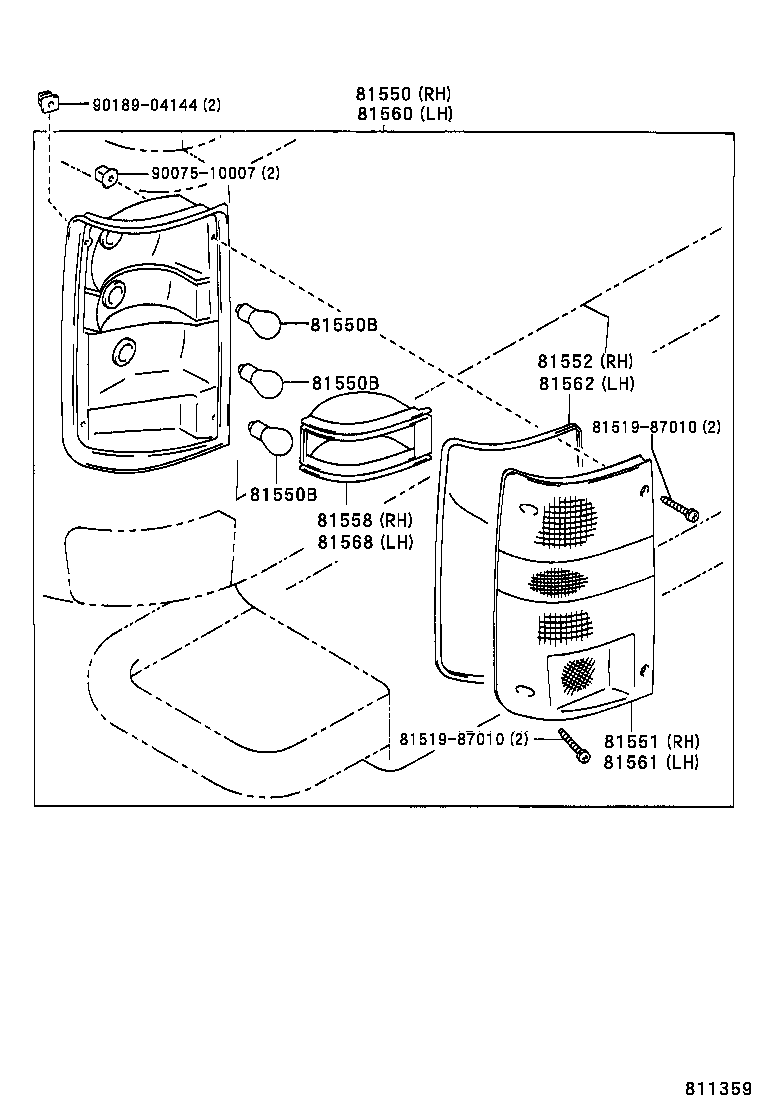 90189-04144 (2)

81550 (RH)
81560 (LH)

90075-10007 (2)

81550B

81550B

81550B

81552 (RH)
81562 (LH)

81519-87010 (2)

81558 (RH)
81568 (LH)

81519-87010 (2)

81551 (RH)
81561 (LH)

811359