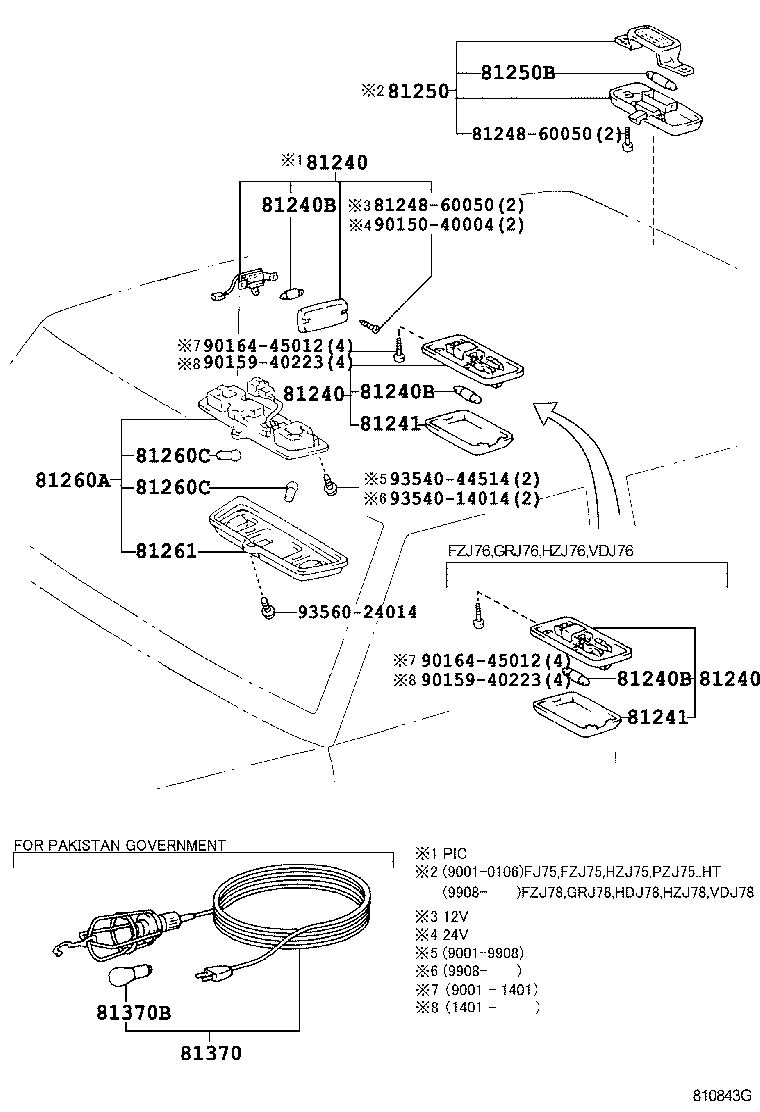 81250B
※2 81250
81248-60050(2)

※1 81240
81240B
※3 81248-60050(2)
※4 90150-40004(2)

※7 90164-45012(4)
※8 90159-40223(4)
81240
81240B
81241

81260C
81260A
81260C
※5 93540-44514(2)
※6 93540-14014(2)
81261
93560-24014

FZJ76,GRJ76,HZJ76,VDJ76
※7 90164-45012(4)
※8 90159-40223(4)
81240B
81240
81241

FOR PAKISTAN GOVERNMENT
81370B
81370

※1 PIC
※2 (9001-0106)FJ75,FZJ75,HZJ75,PZJ75..HT
(9908- )FZJ78,GRJ78,HDJ78,HZJ78,VDJ78
※3 12V
※4 24V
※5 (9001-9908)
※6 (9908- )
※7 (9001 - 1401)
※8 (1401 - )

810843G