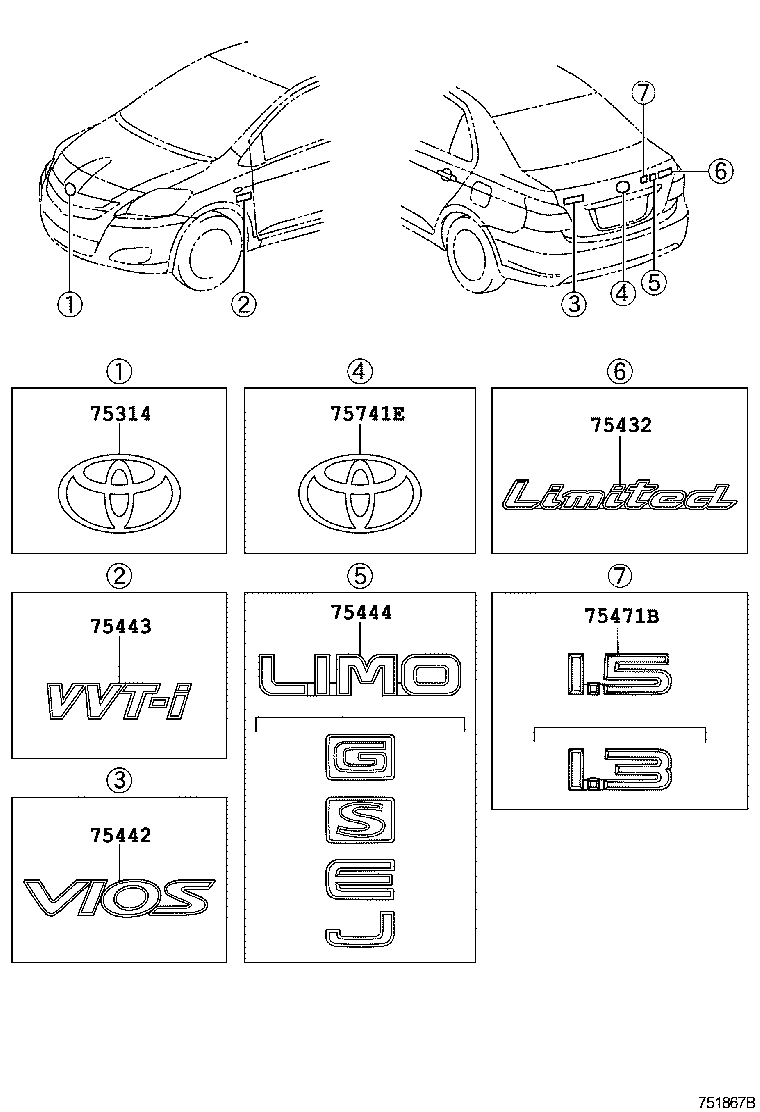 ①
②
⑦
⑥
③
④
⑤

①
75314

④
75741E

⑥
75432
Limited

②
75443
VVT-i

⑤
75444
LIMO
G
S
E
J

⑦
75471B
1.5
1.3

③
75442
VIOS

751867B