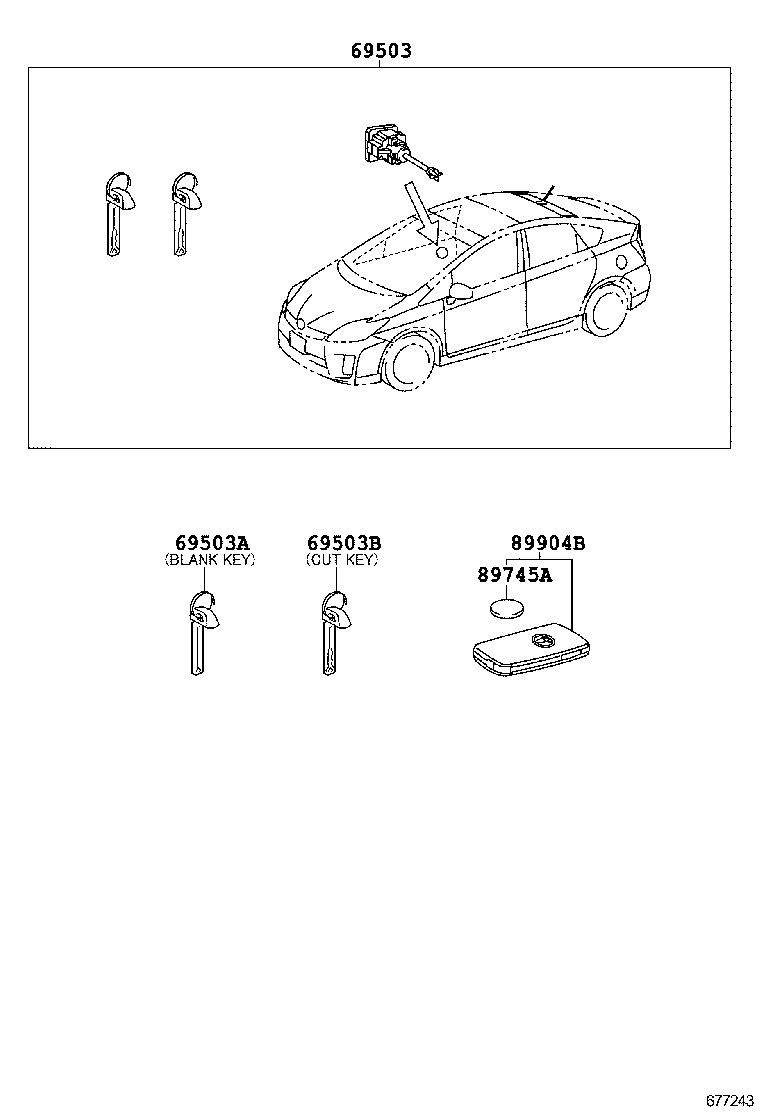 69503

69503A
(BLANK KEY)

69503B
(CUT KEY)

89904B

89745A

677243