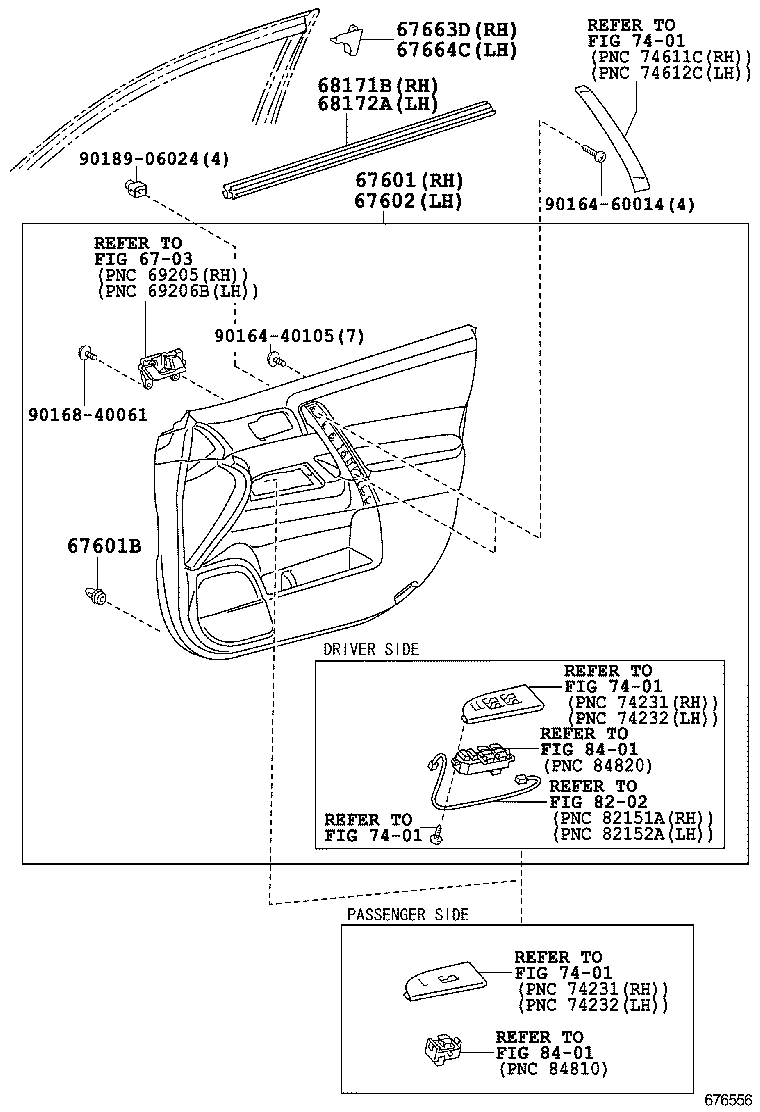 67663D(RH)
67664C(LH)

REFER TO
FIG 74-01
(PNC 74611C(RH))
(PNC 74612C(LH))

68171B(RH)
68172A(LH)

90189-06024(4)

67601(RH)
67602(LH)

90164-60014(4)

REFER TO
FIG 67-03
(PNC 69205(RH))
(PNC 69206B(LH))

90164-40105(7)

90168-40061

67601B

DRIVER SIDE

REFER TO
FIG 74-01
(PNC 74231(RH))
(PNC 74232(LH))

REFER TO
FIG 84-01
(PNC 84820)

REFER TO
FIG 82-02
(PNC 82151A(RH))
(PNC 82152A(LH))

REFER TO
FIG 74-01

PASSENGER SIDE

REFER TO
FIG 74-01
(PNC 74231(RH))
(PNC 74232(LH))

REFER TO
FIG 84-01
(PNC 84810)

676556