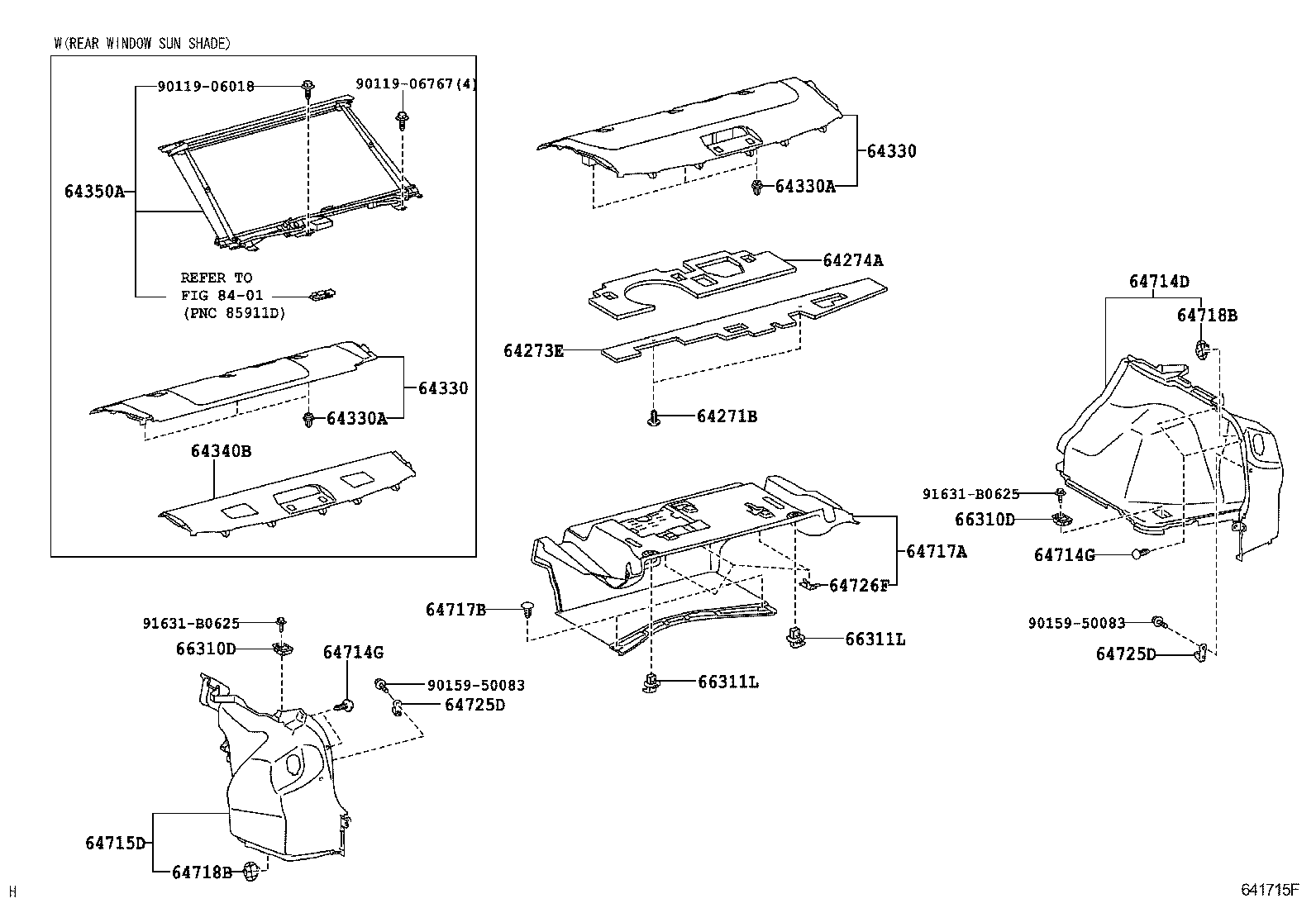 W(REAR WINDOW SUN SHADE)

90119-06018
90119-06767(4)
64350A
REFER TO
FIG 84-01
(PNC 85911D)
64330
64330A
64340B

64330
64330A
64274A
64273E
64271B

64714D
64718B
91631-B0625
66310D
64714G
90159-50083
64725D

64717A
64726F
64717B
66311L
66311L

91631-B0625
66310D
64714G
90159-50083
64725D
64715D
64718B

H
641715F