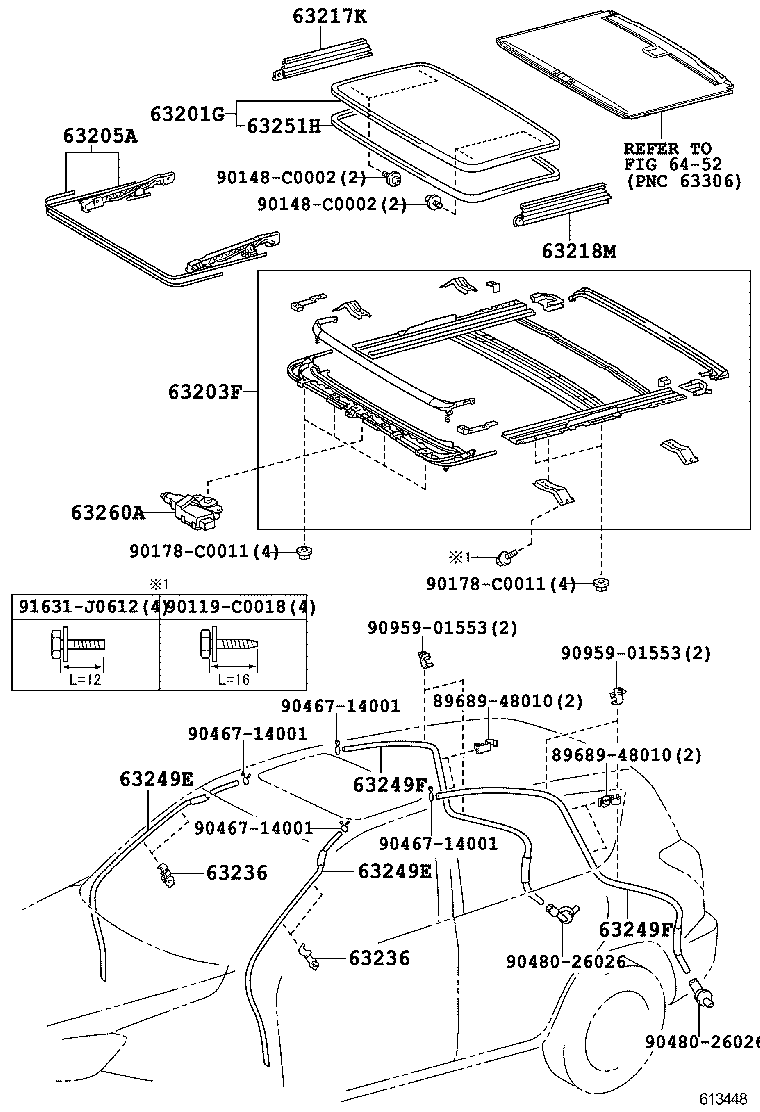 63217K
63201G
63251H
63205A
90148-C0002(2)
90148-C0002(2)
REFER TO
FIG 64-52
(PNC 63306)
63218M
63203F
63260A
90178-C0011(4)
※1
90178-C0011(4)
※1

| 91631-J0612(4) | 90119-C0018(4) |
|---|---|
| L=12 | L=16 |

90959-01553(2)
90959-01553(2)
90467-14001
89689-48010(2)
90467-14001
89689-48010(2)
63249E
63249F
90467-14001
90467-14001
63236
63249E
63249F
63236
90480-26026
90480-26026
613448