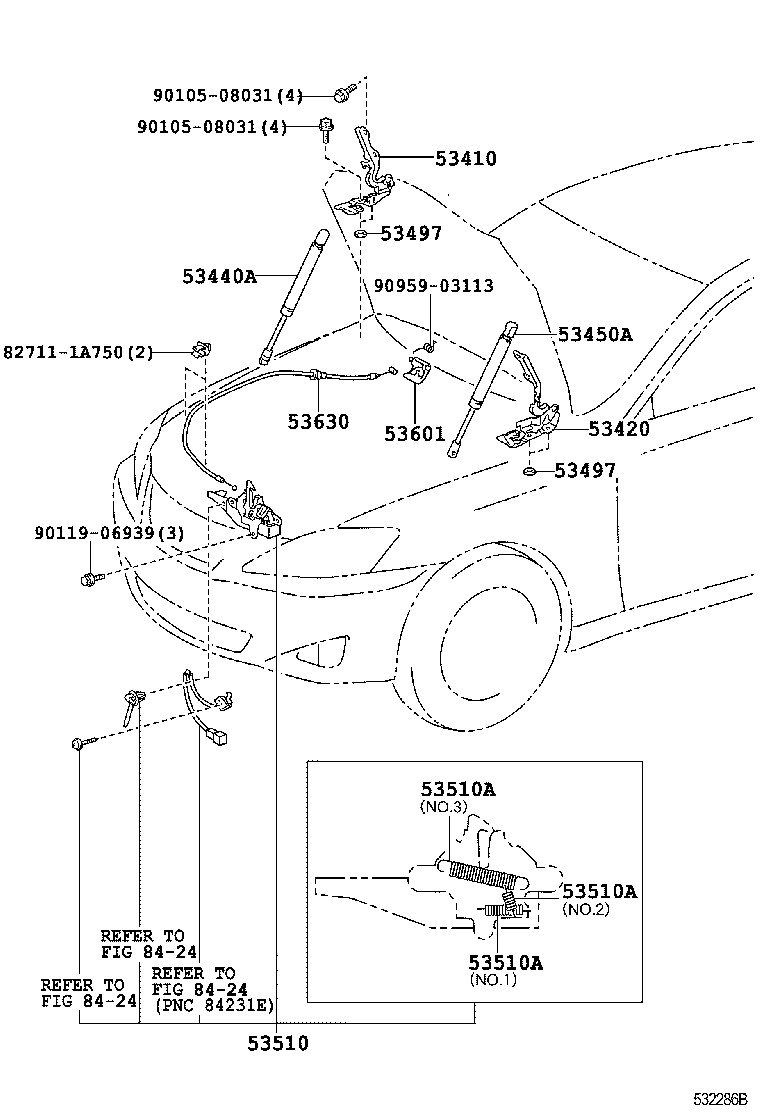 90105-08031(4)
90105-08031(4)
53410
53497
53440A
90959-03113
53450A
82711-1A750(2)
53630
53601
53420
53497
90119-06939(3)
53510A
(NO.3)
53510A
(NO.2)
53510A
(NO.1)
REFER TO
FIG 84-24
REFER TO
FIG 84-24
REFER TO
FIG 84-24
(PNC 84231E)
53510
532286B