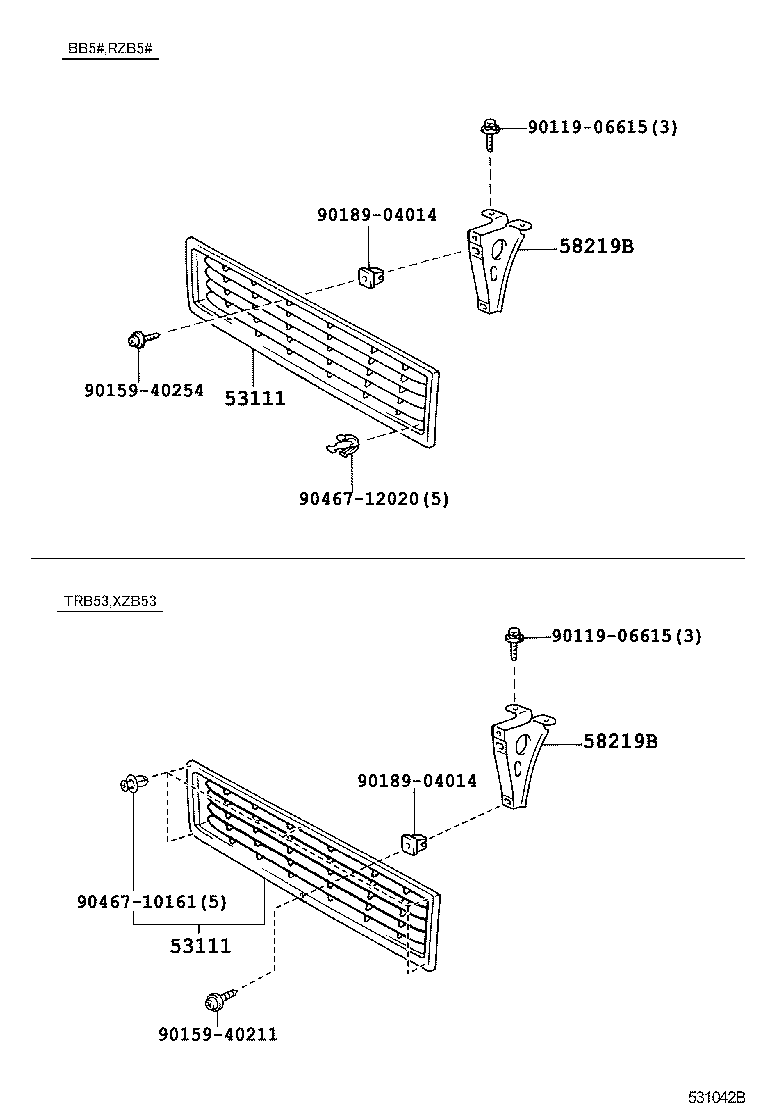 BB5#,RZB5#

90119-06615(3)

90189-04014

58219B

90159-40254

53111

90467-12020(5)

TRB53,XZB53

90119-06615(3)

58219B

90189-04014

90467-10161(5)

53111

90159-40211

531042B