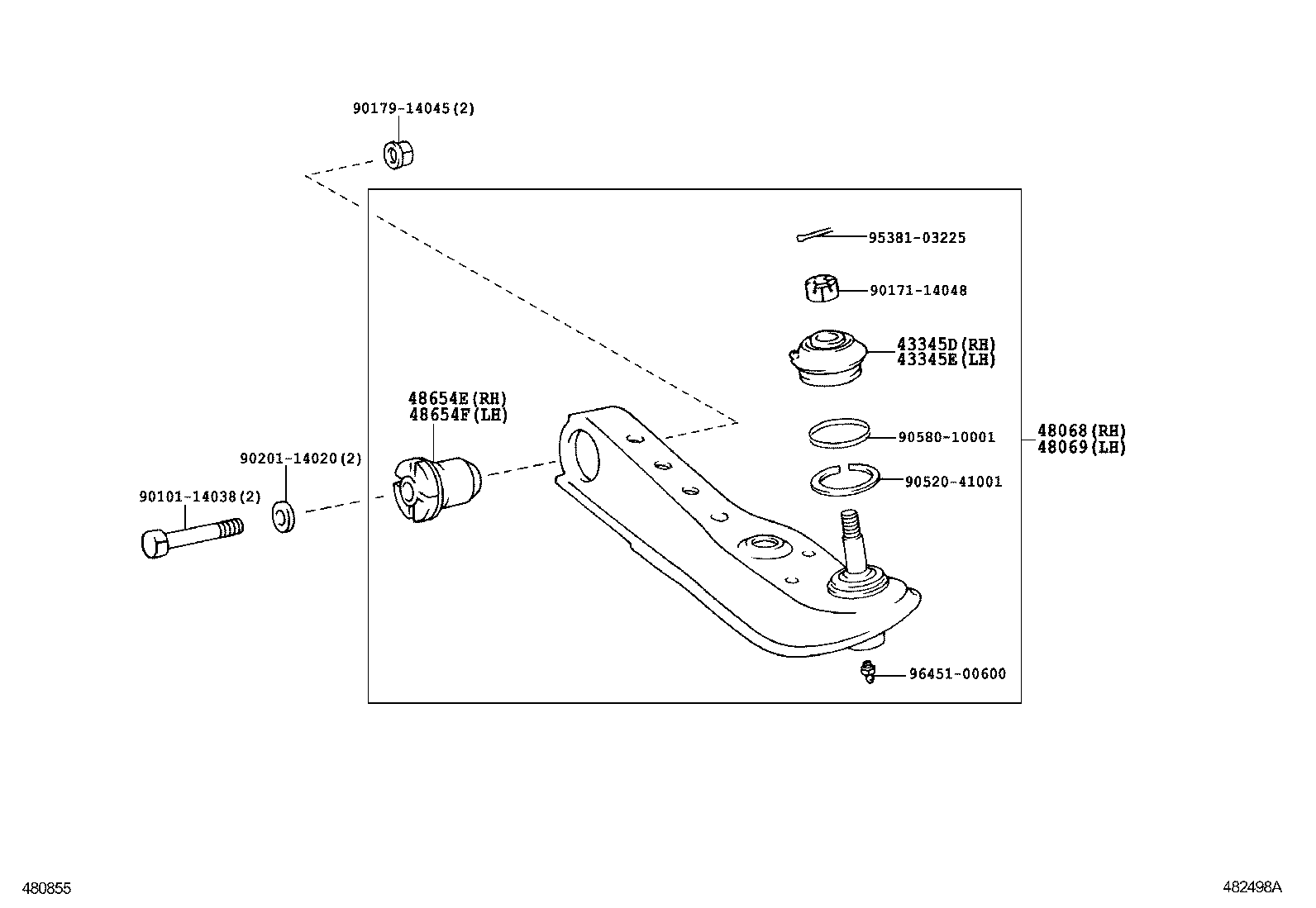 90179-14045(2)

95381-03225

90171-14048

43345D(RH)
43345E(LH)

48654E(RH)
48654F(LH)

90580-10001

48068(RH)
48069(LH)

90201-14020(2)

90520-41001

90101-14038(2)

96451-00600

480855

482498A