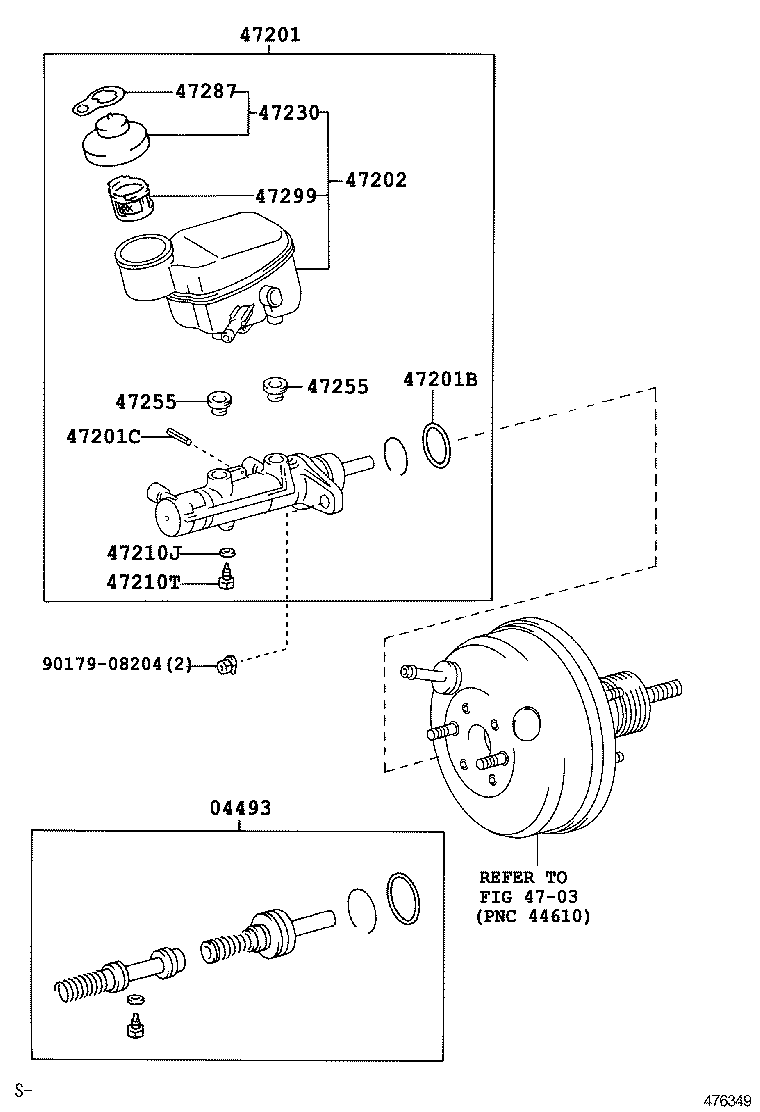 47201

47287

47230

47299

47202

47255

47255

47201B

47201C

47210J

47210T

90179-08204(2)

04493

REFER TO
FIG 47-03
(PNC 44610)

S-

476349