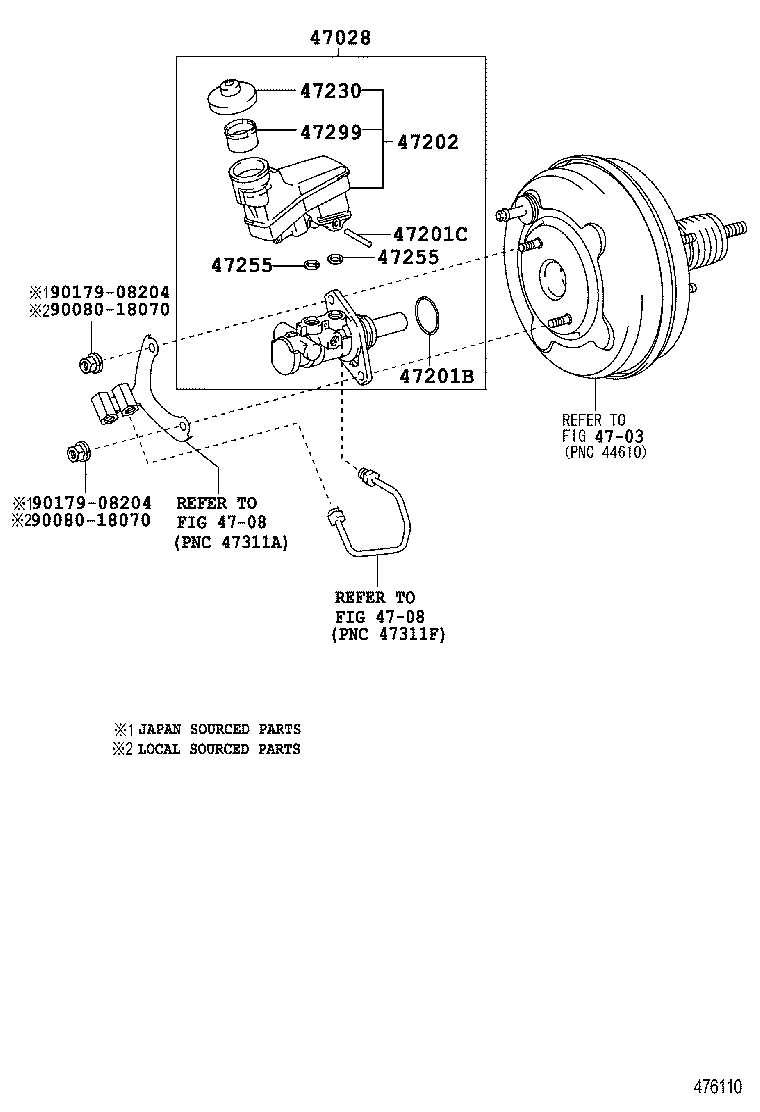 47028

47230

47299

47202

47201C

47255

47255

※190179-08204
※290080-18070

47201B

REFER TO
FIG 47-03
(PNC 44610)

※190179-08204
※290080-18070

REFER TO
FIG 47-08
(PNC 47311A)

REFER TO
FIG 47-08
(PNC 47311F)

※1 JAPAN SOURCED PARTS
※2 LOCAL SOURCED PARTS

476110