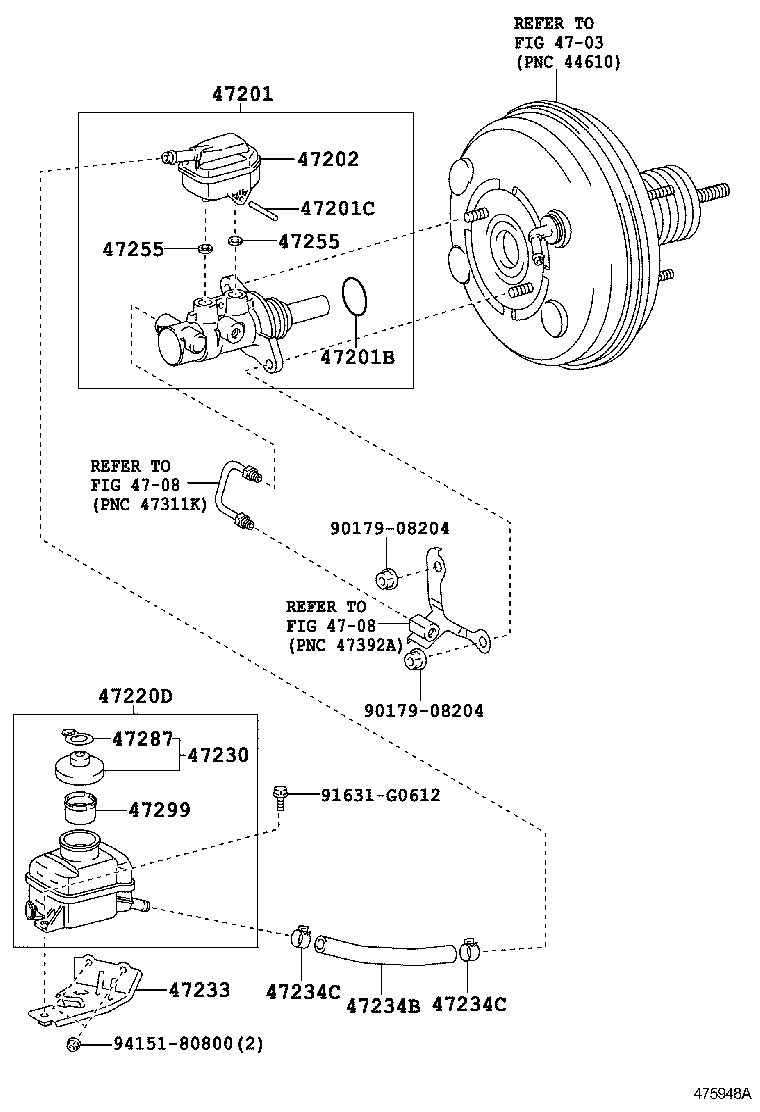 REFER TO
FIG 47-03
(PNC 44610)

47201

47202

47201C

47255

47255

47201B

REFER TO
FIG 47-08
(PNC 47311K)

90179-08204

REFER TO
FIG 47-08
(PNC 47392A)

90179-08204

47220D

47287

47230

47299

91631-G0612

47233

47234C

47234B

47234C

94151-80800(2)

475948A