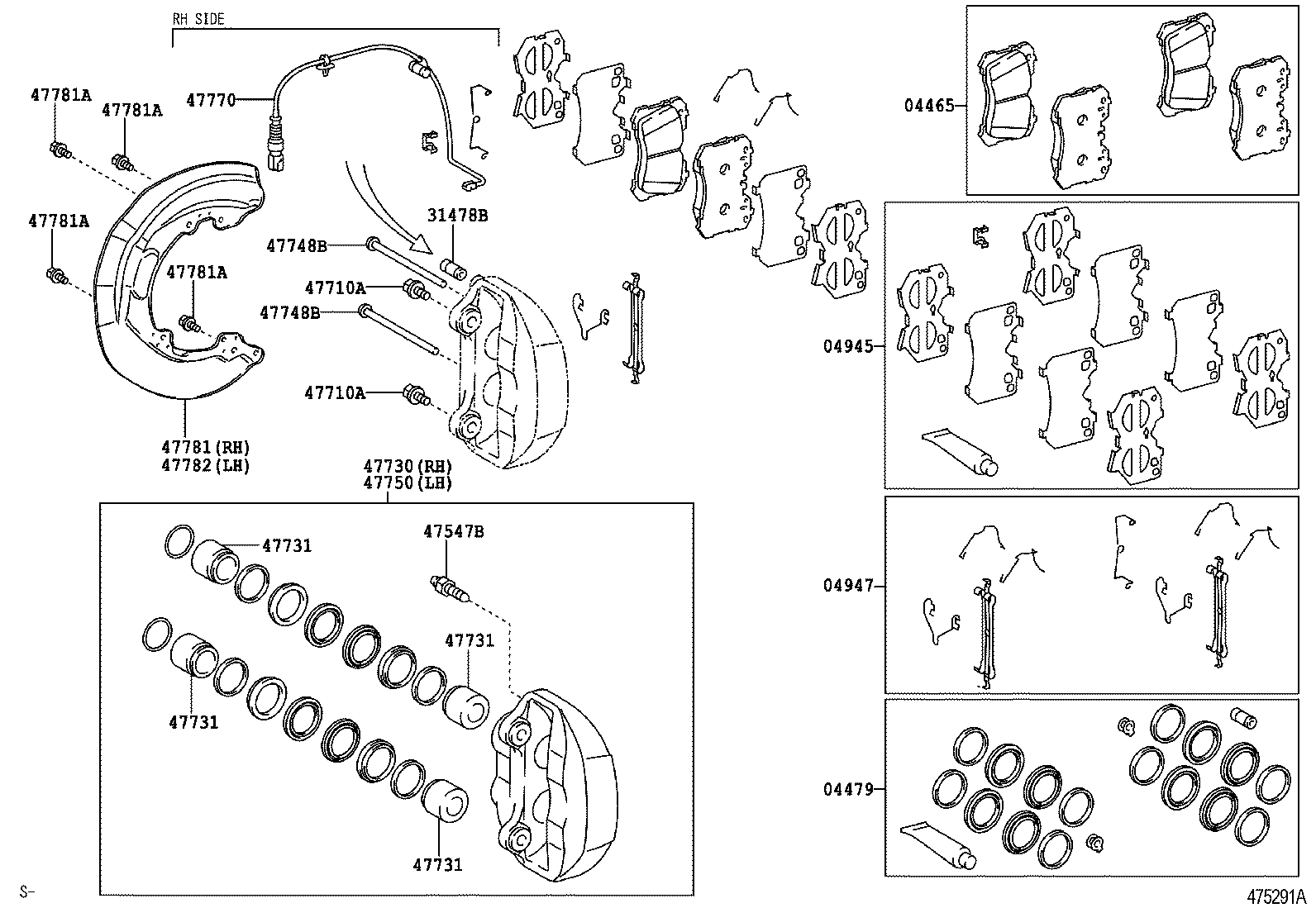 RH SIDE

47781A
47781A
47770
47781A
47781A
31478B
47748B
47710A
47748B
47710A
47781(RH)
47782(LH)
47730(RH)
47750(LH)

47731
47547B
47731
47731
47731

04465
04945
04947
04479

S-
475291A