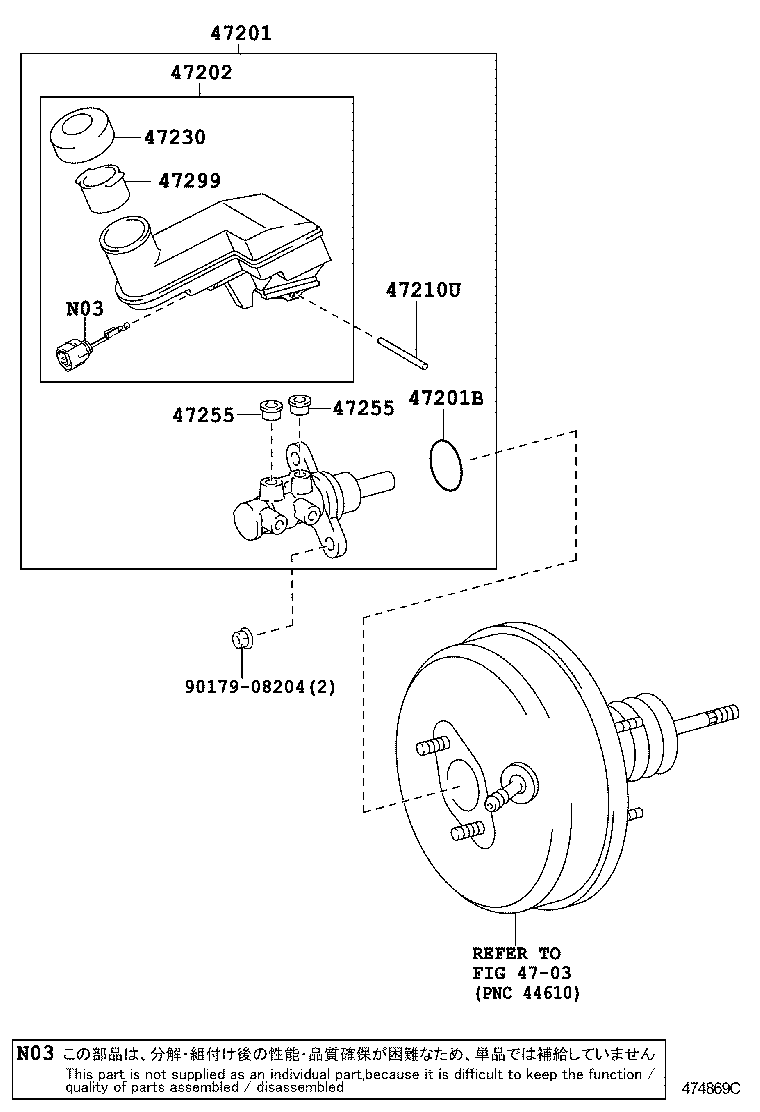 47201

47202

47230

47299

N03

47210U

47255

47255

47201B

90179-08204(2)

REFER TO
FIG 47-03
(PNC 44610)

N03 この部品は、分解・組付け後の性能・品質確保が困難なため、単品では補給していません
This part is not supplied as an individual part,because it is difficult to keep the function / quality of parts assembled / disassembled

474869C