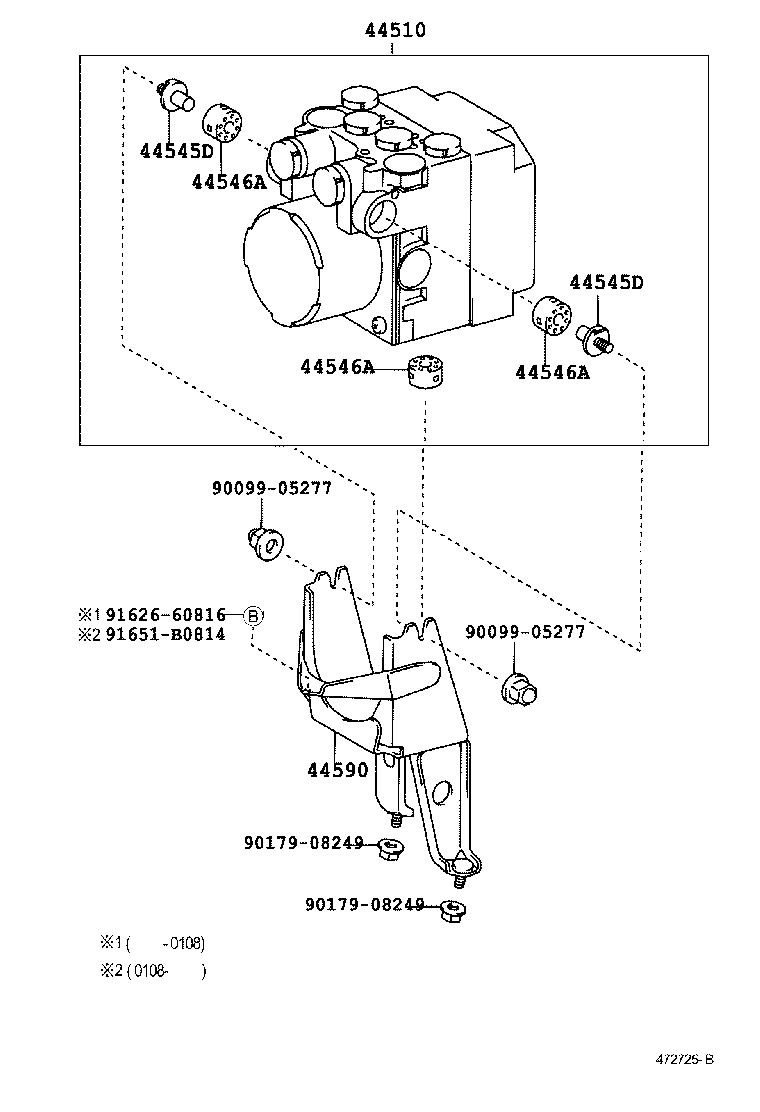 44510

44545D

44546A

44545D

44546A

44546A

90099-05277

※1 91626-60816 B
※2 91651-B0814

90099-05277

44590

90179-08249

90179-08249

※1 (    -0108)
※2 (0108-    )

472725-B