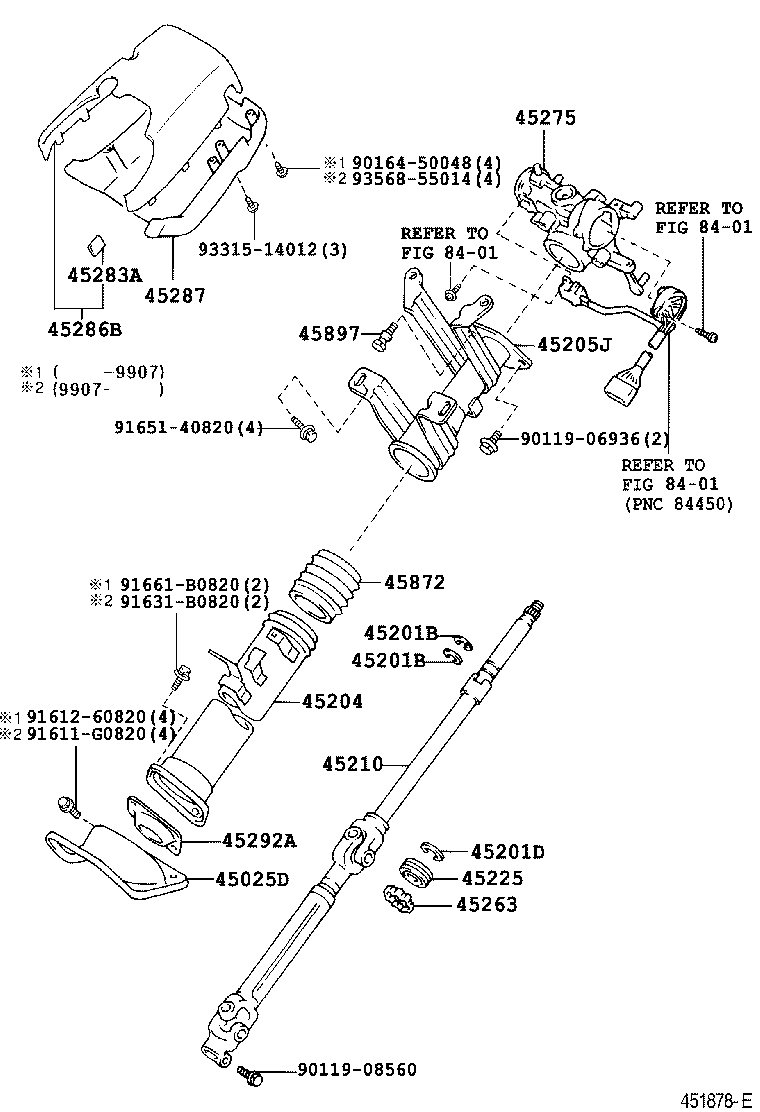 45275

※1 90164-50048(4)
※2 93568-55014(4)

REFER TO
FIG 84-01

REFER TO
FIG 84-01

93315-14012(3)

45283A

45287

45286B

45897

45205J

※1 ( -9907)
※2 (9907- )

91651-40820(4)

90119-06936(2)

REFER TO
FIG 84-01
(PNC 84450)

※1 91661-B0820(2)
※2 91631-B0820(2)

45872

45201B
45201B

45204

※1 91612-60820(4)
※2 91611-G0820(4)

45210

45292A

45025D

45201D

45225

45263

90119-08560

451878-E