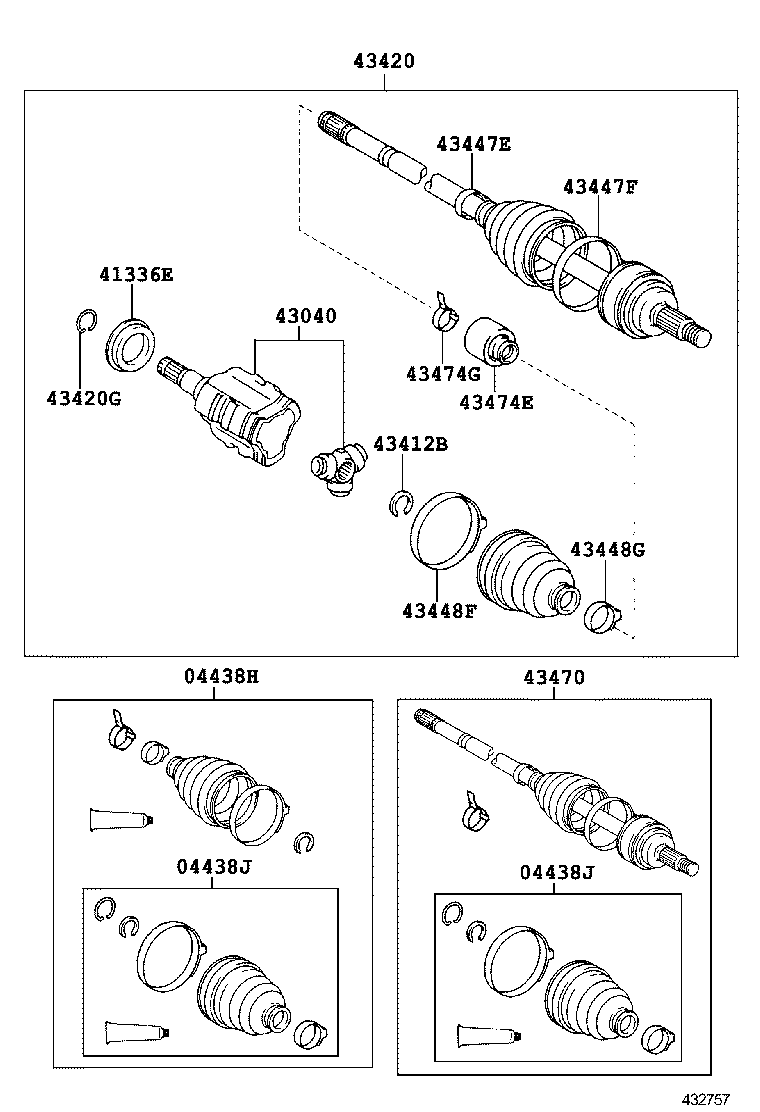 43420
43447E
43447F
41336E
43040
43420G
43474G
43474E
43412B
43448G
43448F
04438H
43470
04438J
04438J
432757