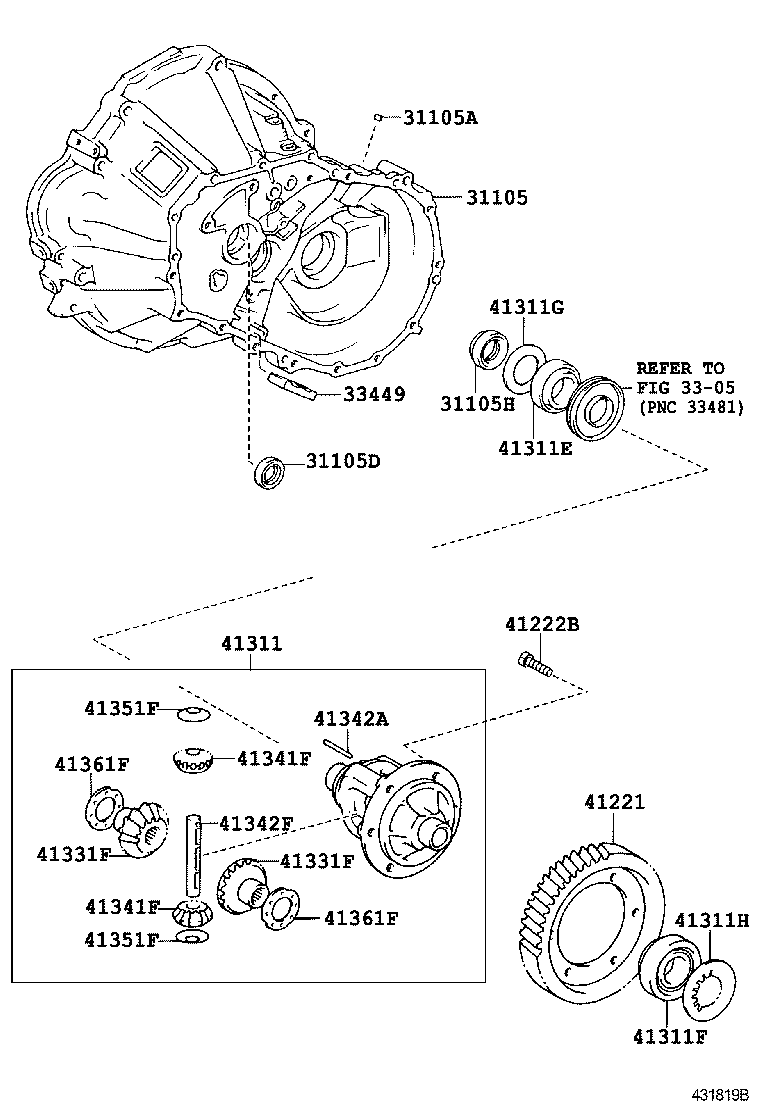 31105A
31105
41311G
REFER TO
FIG 33-05
(PNC 33481)
31105H
41311E
33449
31105D
41311
41222B
41351F
41342A
41341F
41361F
41342F
41331F
41331F
41341F
41361F
41351F
41221
41311H
41311F
431819B