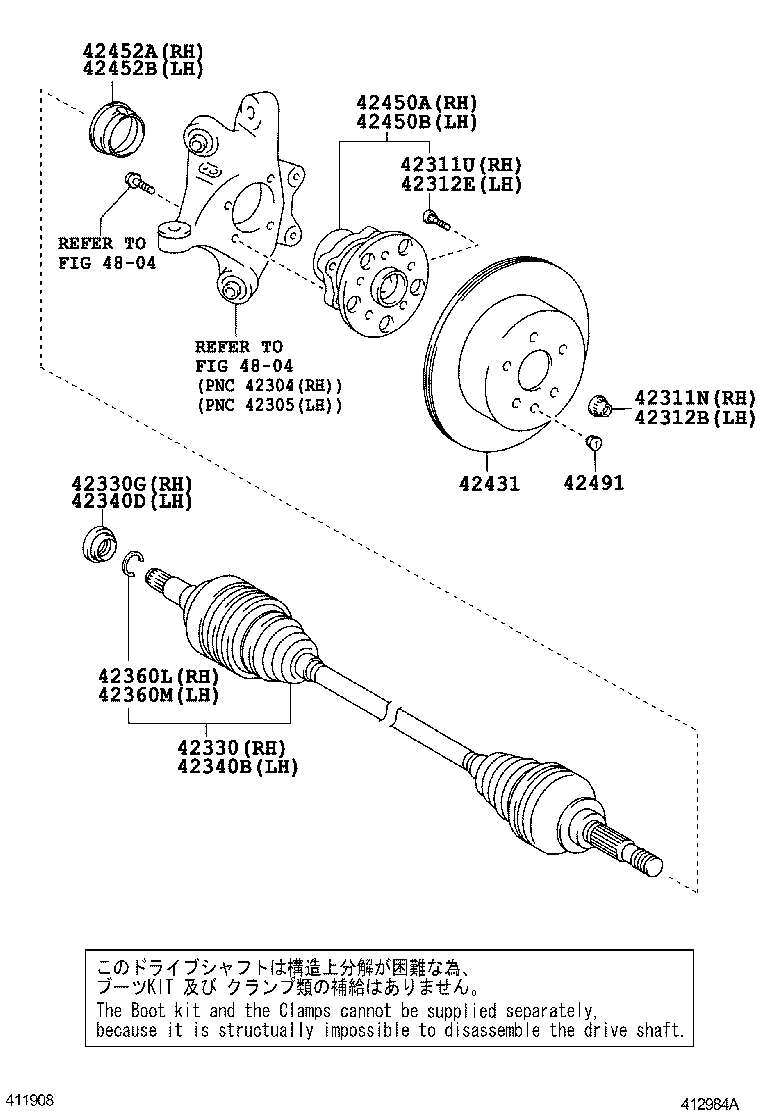 42452A(RH)
42452B(LH)

42450A(RH)
42450B(LH)

42311U(RH)
42312E(LH)

REFER TO
FIG 48-04

REFER TO
FIG 48-04
(PNC 42304(RH))
(PNC 42305(LH))

42311N(RH)
42312B(LH)

42431

42491

42330G(RH)
42340D(LH)

42360L(RH)
42360M(LH)

42330(RH)
42340B(LH)

このドライブシャフトは構造上分解が困難な為、
ブーツKIT 及び クランプ類の補給はありません。
The Boot kit and the Clamps cannot be supplied separately,
because it is structually impossible to disassemble the drive shaft.

411908

412984A