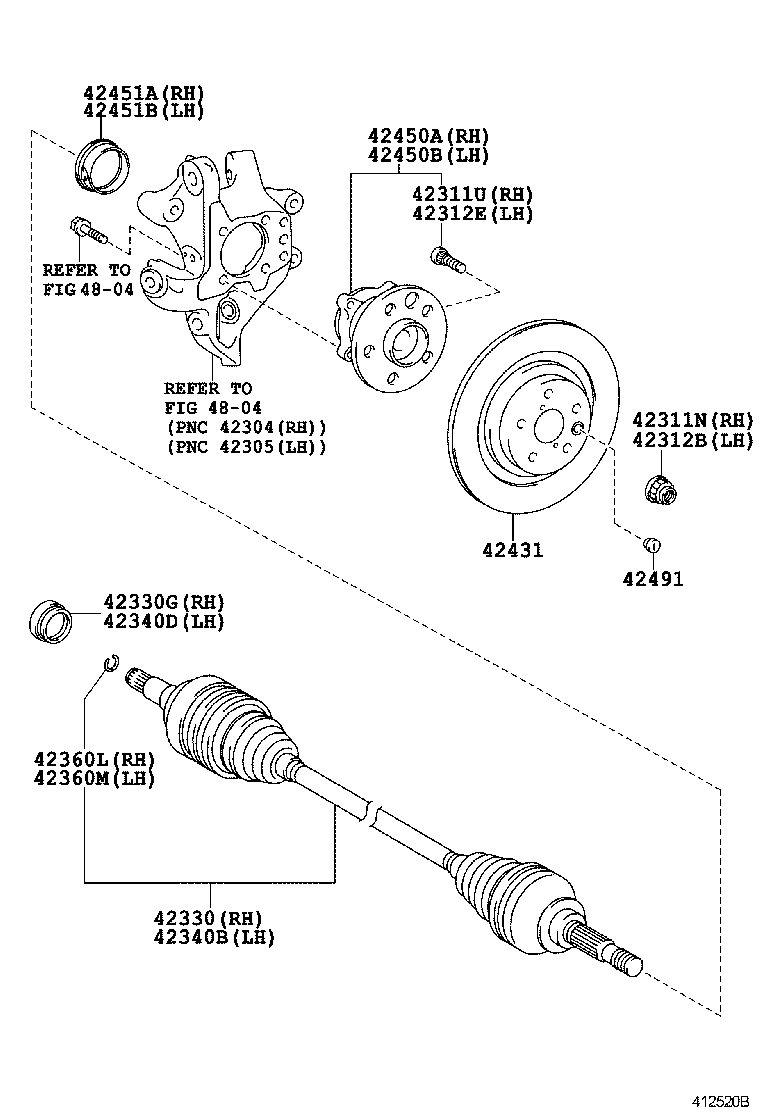 42451A(RH)
42451B(LH)

42450A(RH)
42450B(LH)

42311U(RH)
42312E(LH)

REFER TO
FIG 48-04

REFER TO
FIG 48-04
(PNC 42304(RH))
(PNC 42305(LH))

42311N(RH)
42312B(LH)

42431

42491

42330G(RH)
42340D(LH)

42360L(RH)
42360M(LH)

42330(RH)
42340B(LH)

412520B