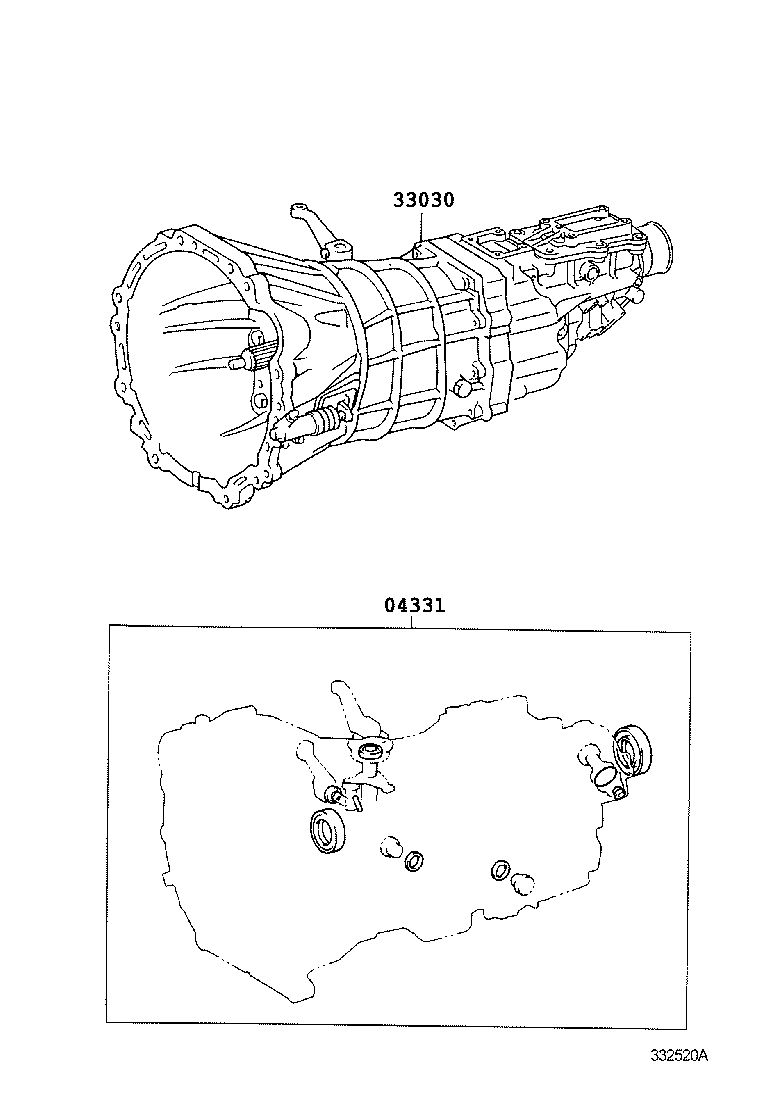 33030

04331

332520A