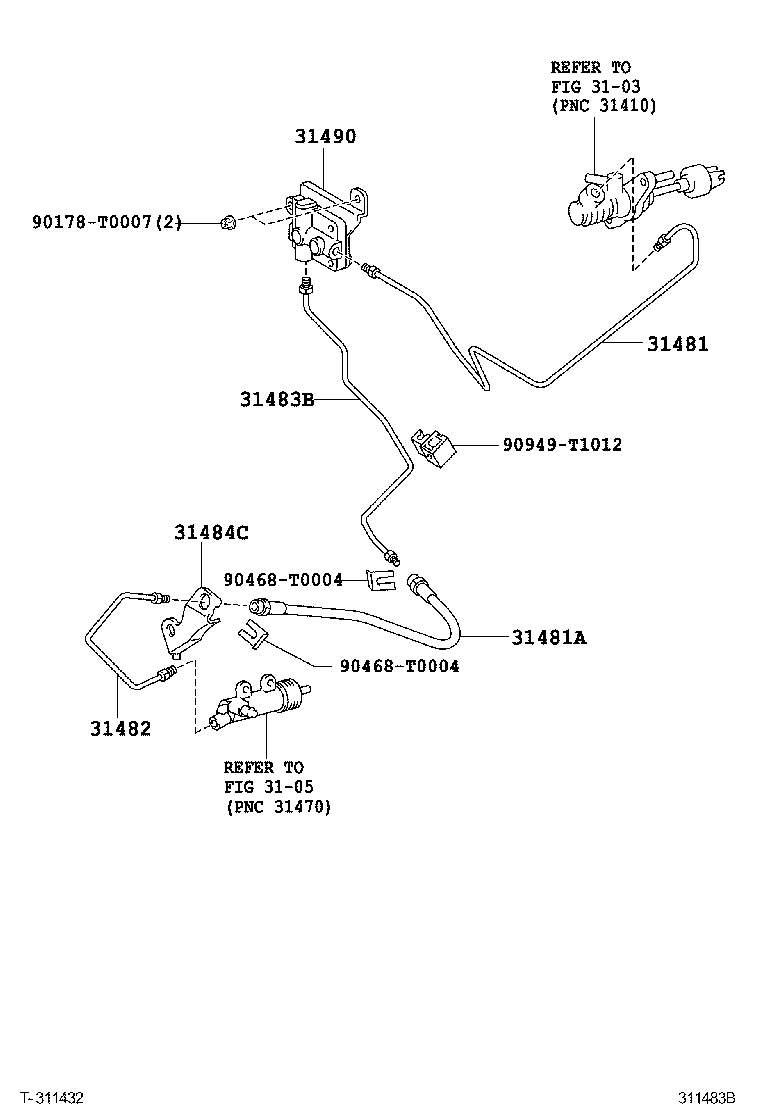 REFER TO
FIG 31-03
(PNC 31410)

31490

90178-T0007(2)

31481

31483B

90949-T1012

31484C

90468-T0004

31481A

90468-T0004

31482

REFER TO
FIG 31-05
(PNC 31470)

T-311432

311483B