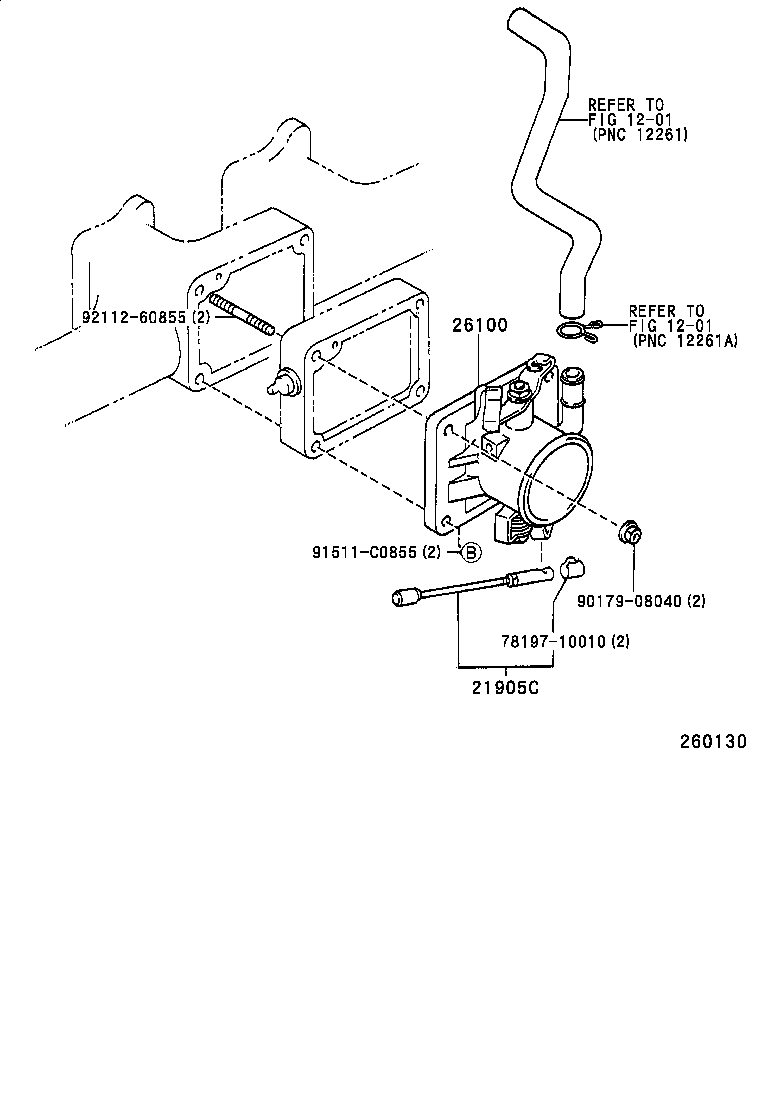 REFER TO
FIG 12-01
(PNC 12261)

REFER TO
FIG 12-01
(PNC 12261A)

92112-60855 (2)

26100

91511-C0855 (2)

B

90179-08040 (2)

78197-10010 (2)

21905C

260130