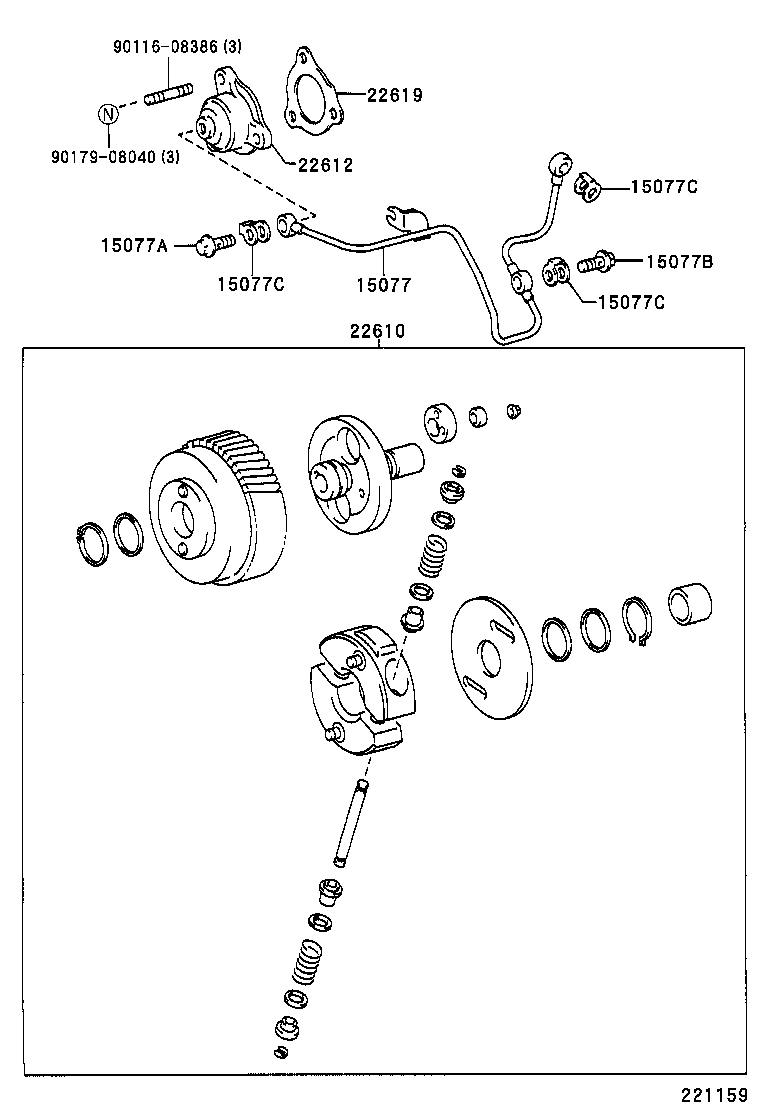 90116-08386 (3)
N
90179-08040 (3)
22619
22612
15077C
15077A
15077C
15077
15077B
15077C
22610
221159