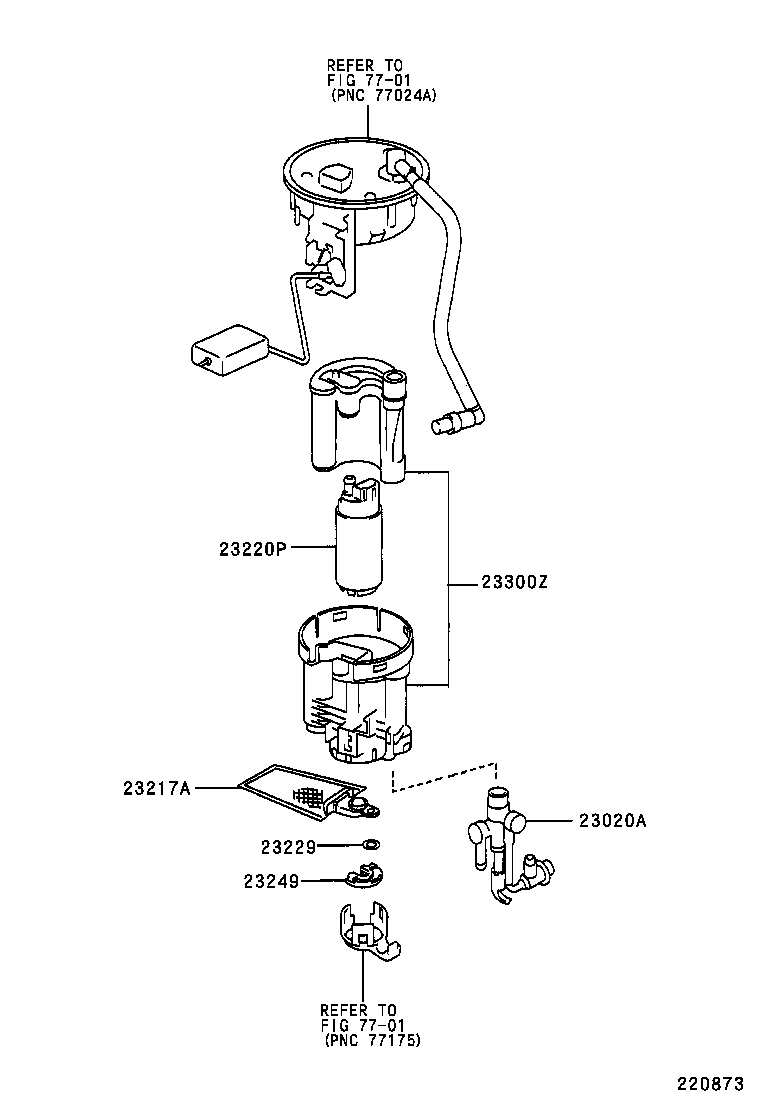 REFER TO
FIG 77-01
(PNC 77024A)

23220P

23300Z

23217A

23020A

23229

23249

REFER TO
FIG 77-01
(PNC 77175)

220873