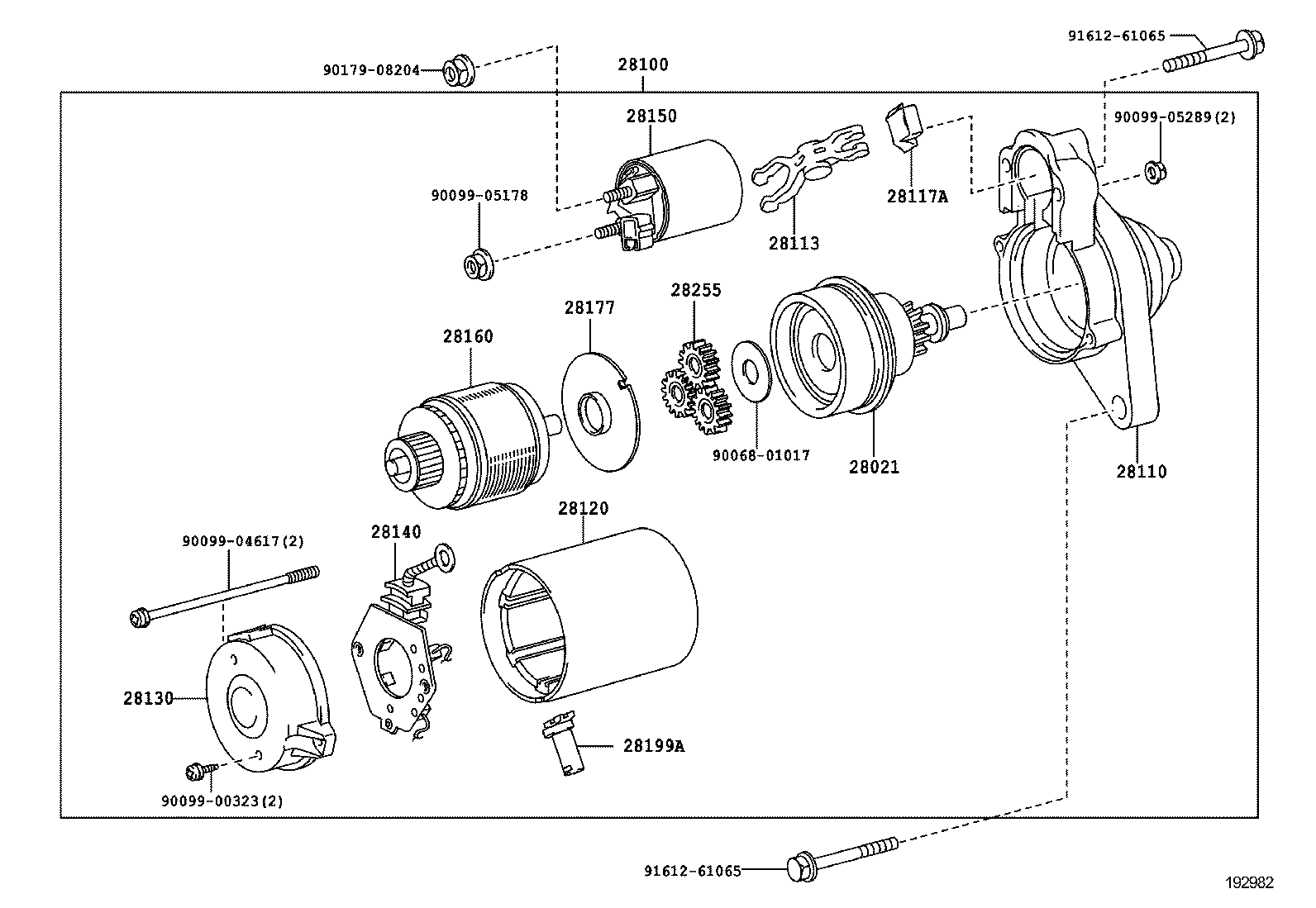 91612-61065
90179-08204
28100
28150
90099-05289(2)
90099-05178
28117A
28113
28255
28177
28160
90068-01017
28021
28110
28120
28140
90099-04617(2)
28130
28199A
90099-00323(2)
91612-61065
192982