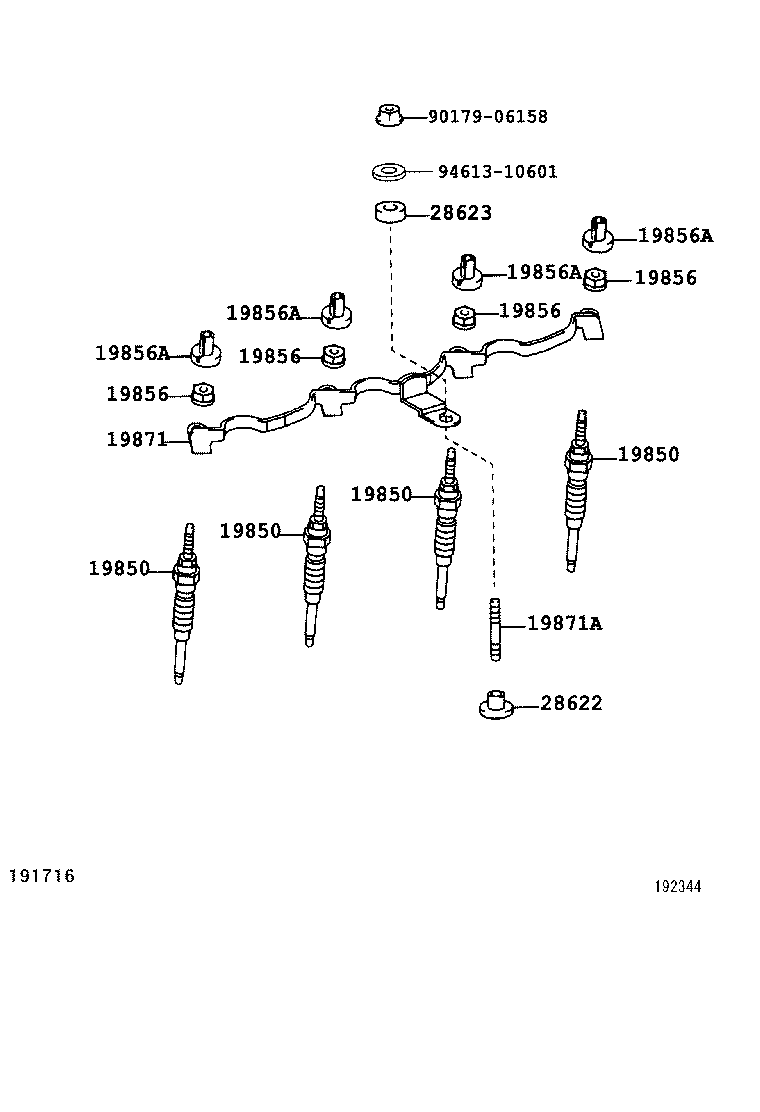 90179-06158
94613-10601
28623
19856A
19856A
19856
19856A
19856
19856A
19856
19856
19871
19850
19850
19850
19850
19871A
28622
191716
192344