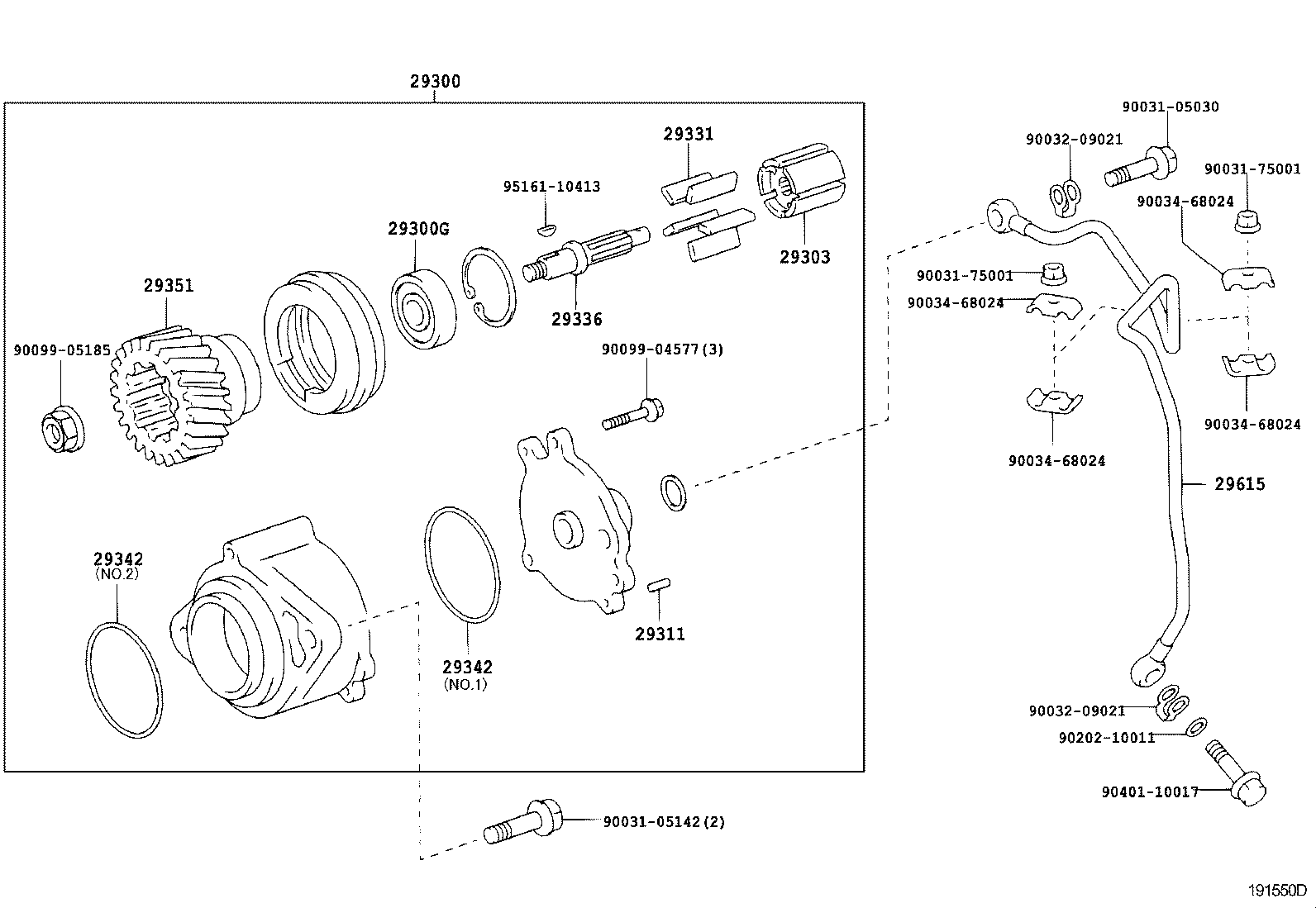 29300

29331

95161-10413

29300G

29303

29351

29336

90099-05185

90099-04577(3)

29342
(NO.2)

29342
(NO.1)

29311

90031-05142(2)

90031-05030

90032-09021

90031-75001

90034-68024

90031-75001

90034-68024

90034-68024

90034-68024

29615

90032-09021

90202-10011

90401-10017

191550D