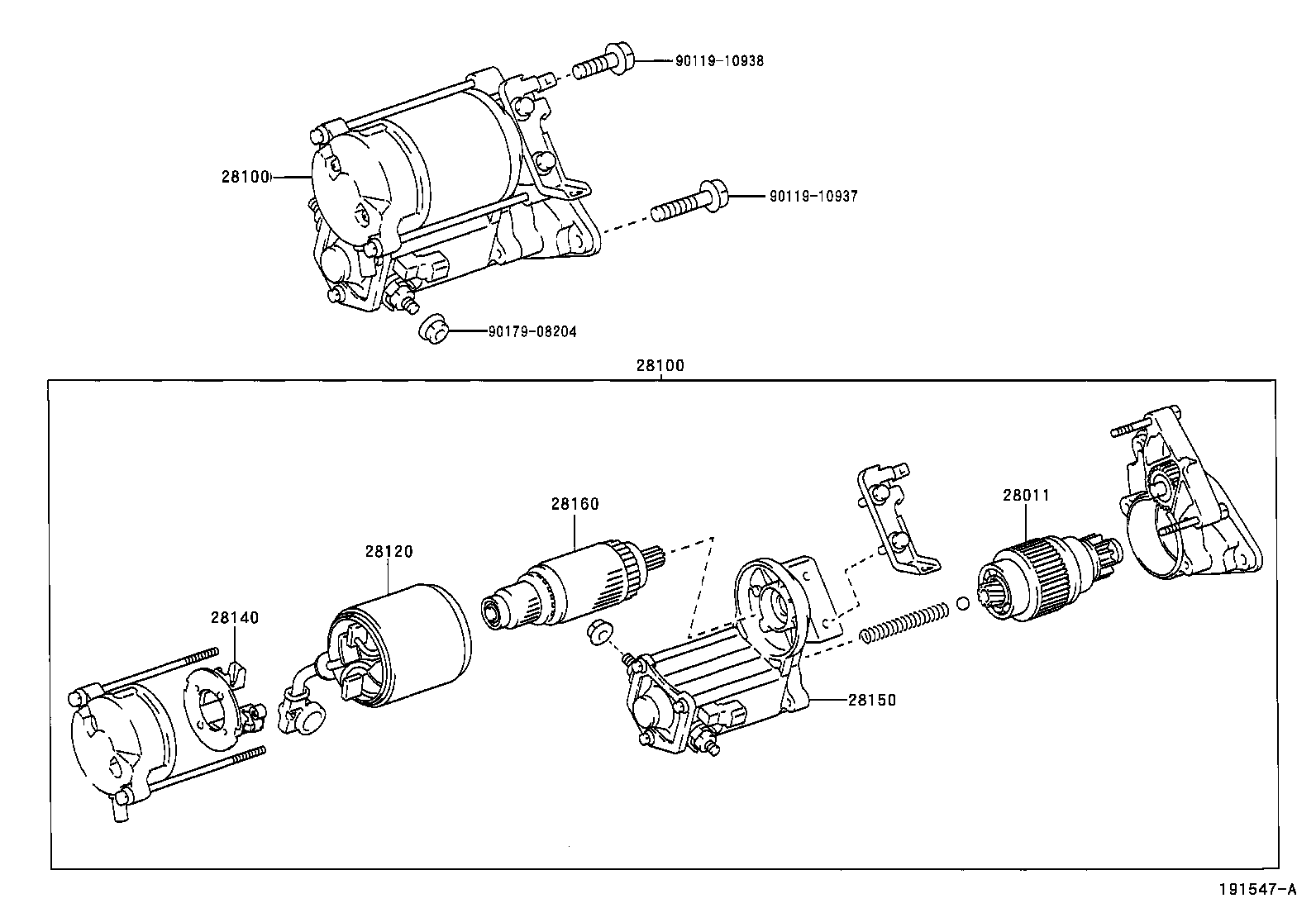 90119-10938

28100

90119-10937

90179-08204

28100

28160

28011

28120

28140

28150

191547-A