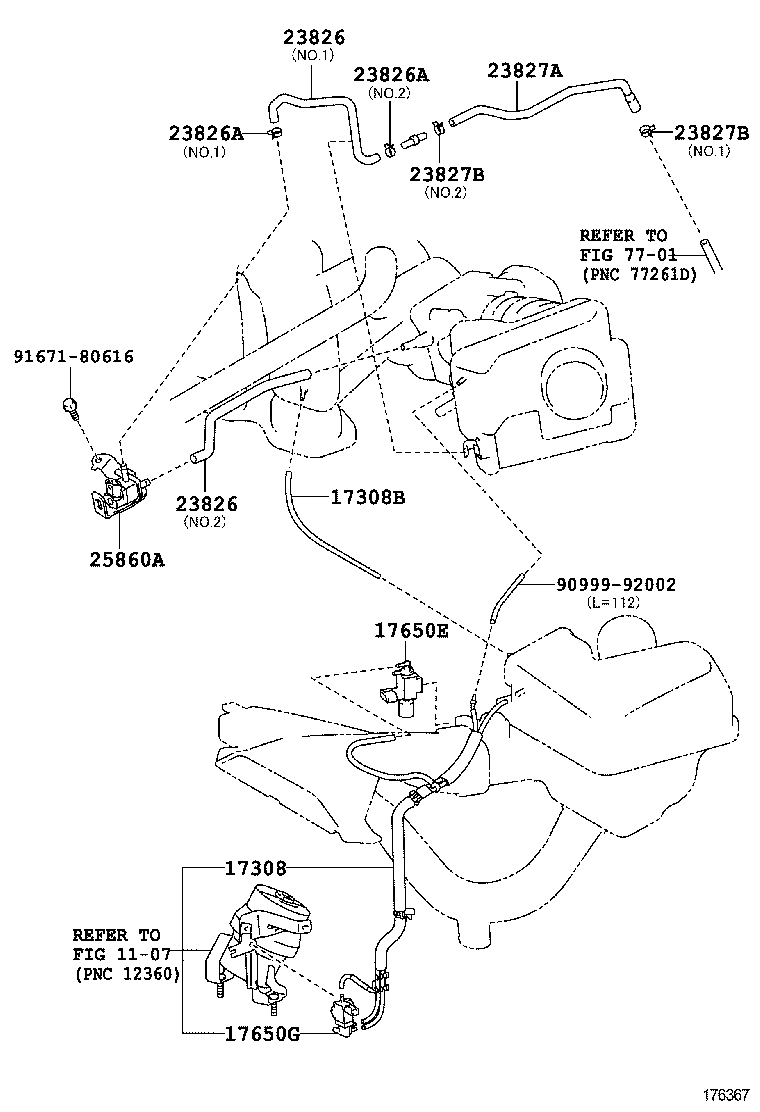 23826
(NO.1)
23826A
(NO.2)
23827A
23826A
(NO.1)
23827B
(NO.2)
23827B
(NO.1)
REFER TO
FIG 77-01
(PNC 77261D)
91671-80616
23826
(NO.2)
17308B
25860A
90999-92002
(L=112)
17650E
17308
REFER TO
FIG 11-07
(PNC 12360)
17650G
176367