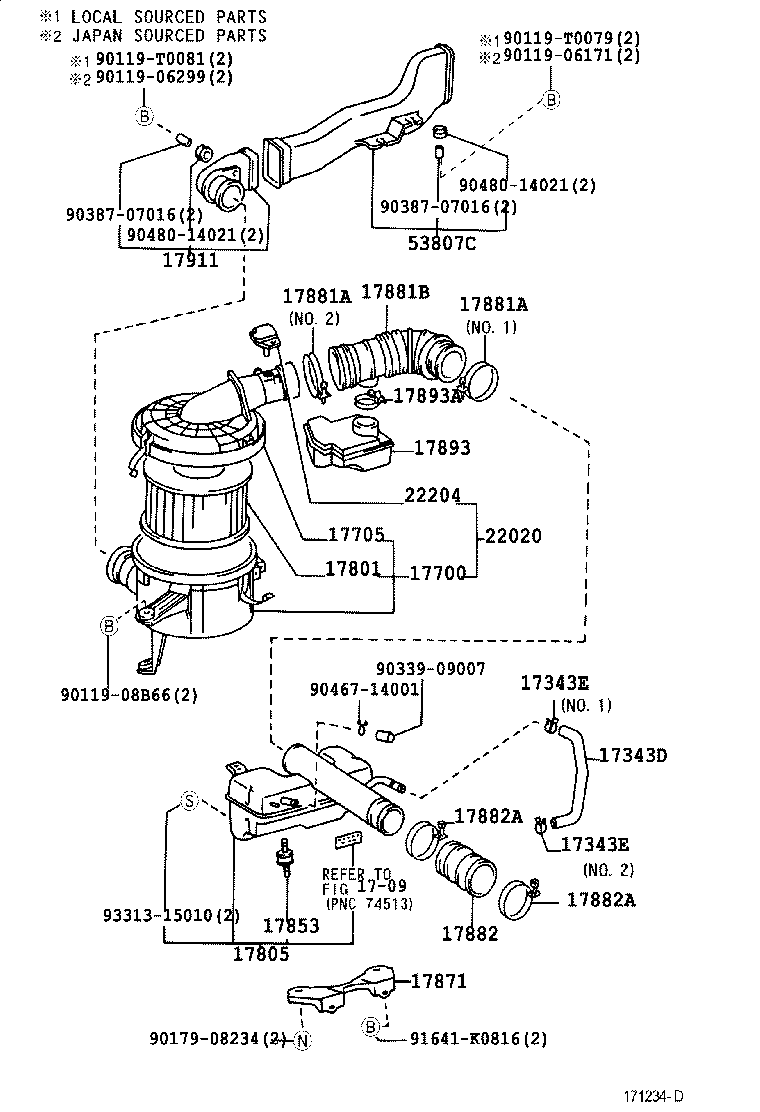 ※1 LOCAL SOURCED PARTS
※2 JAPAN SOURCED PARTS

※1 90119-T0081(2)
※2 90119-06299(2)
B

※1 90119-T0079(2)
※2 90119-06171(2)
B

90387-07016(2)
90480-14021(2)
17911

90480-14021(2)
90387-07016(2)
53807C

17881A
(NO. 2)
17881B
17881A
(NO. 1)
17893A
17893
22204
17705
22020
17801
17700

B
90119-08B66(2)

90339-09007
90467-14001
17343E
(NO. 1)
17343D
17882A
17343E
(NO. 2)
S
REFER TO
FIG 17-09
(PNC 74513)
17882A
93313-15010(2)
17853
17882
17805

17871
90179-08234(2) N
B 91641-K0816(2)

171234-D